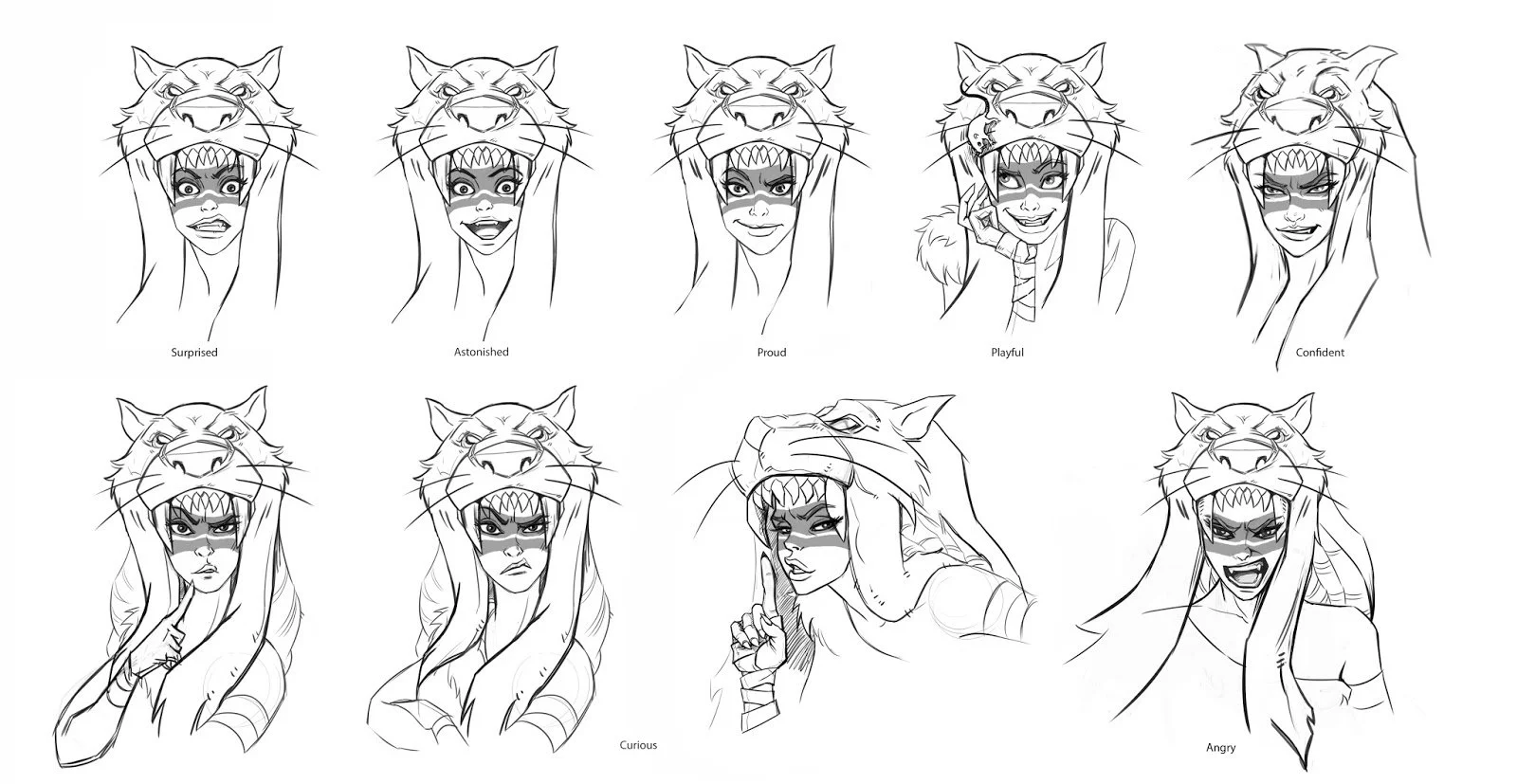 Surprised

Astonished

Proud

Playful

Confident

Curious

Angry