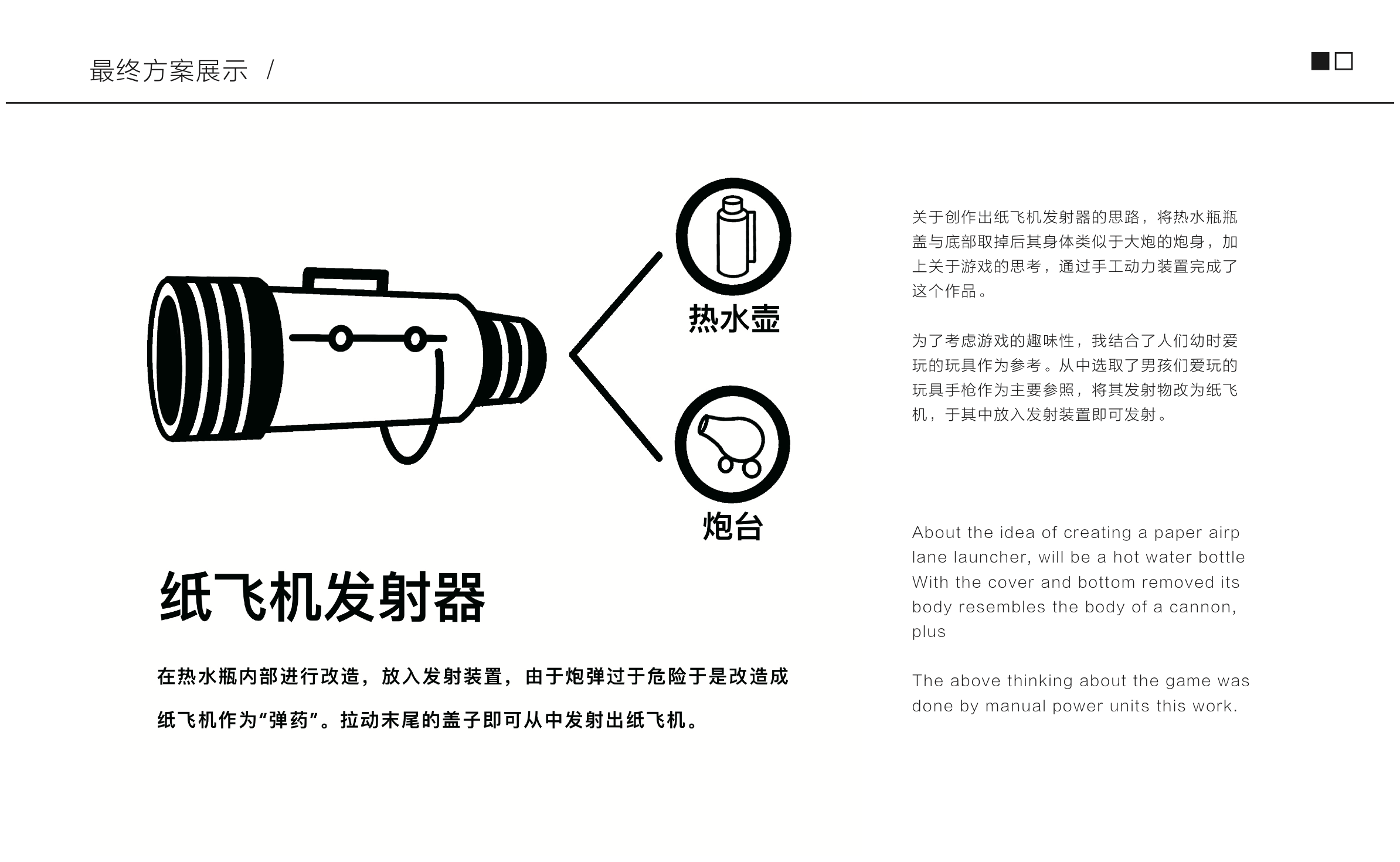 最终方案展示 /

热水壶

炮台

纸飞机发射器

在热水瓶内部进行改造，放入发射装置，由于炮弹过于危险于是改造成纸飞机作为“弹药”。拉动末尾的盖子即可从中发射出纸飞机。

关于创作出纸飞机发射器的思路，将热水瓶瓶盖与底部取掉后其身体类似于大炮的炮身，加上关于游戏的思考，通过手工动力装置完成了这个作品。

为了考虑游戏的趣味性，我结合了人们幼时爱玩的玩具作为参考。从中选取了男孩们爱玩的玩具手枪作为主要参照，将其发射物改为纸飞机，于其中放入发射装置即可发射。

About the idea of creating a paper airp lane launcher, will be a hot water bottle With the cover and bottom removed its body resembles the body of a cannon, plus

The above thinking about the game was done by manual power units this work.