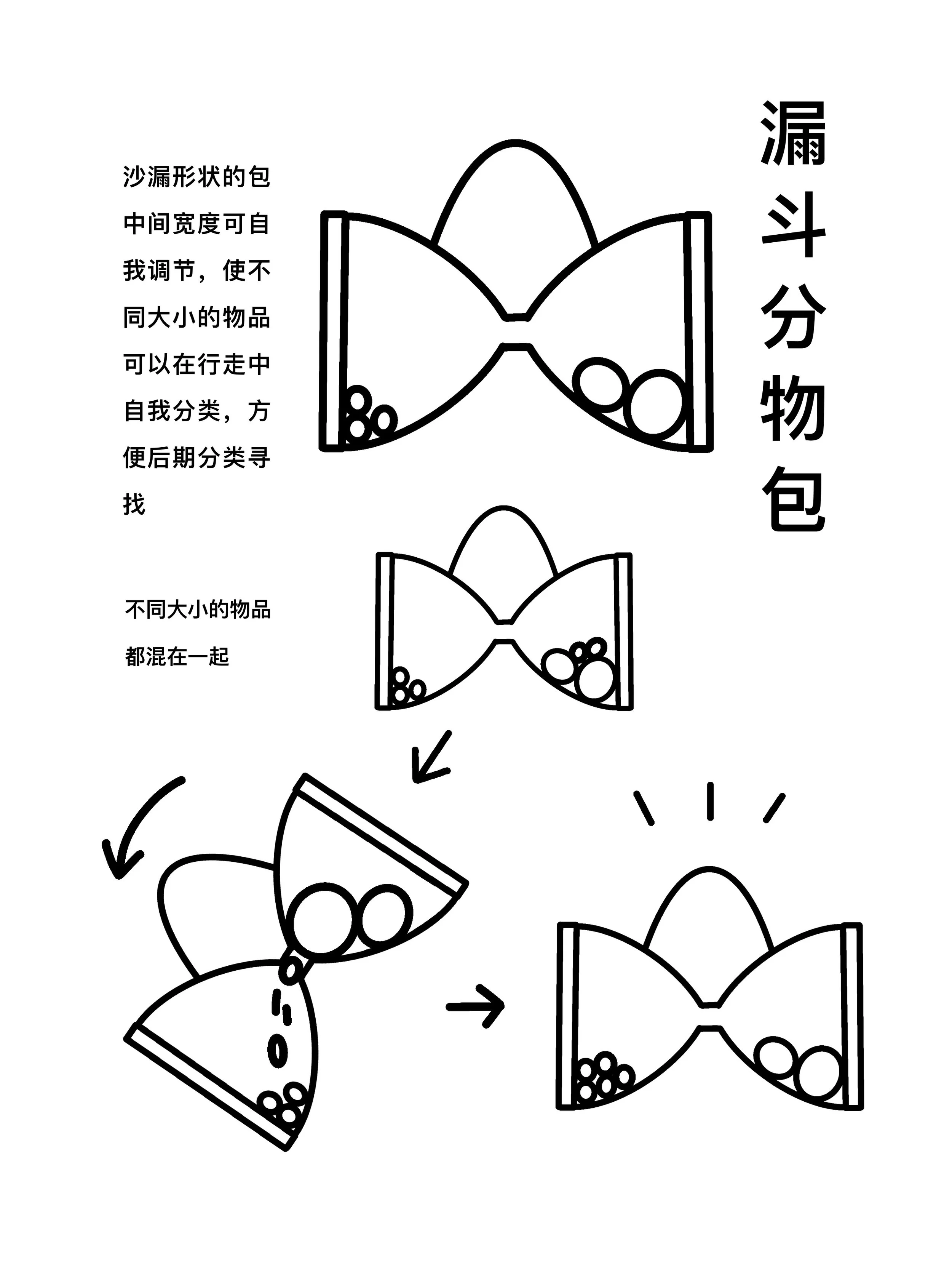 漏斗分物包

沙漏形状的包中间宽度可自我调节，使不同大小的物品可以在行走中自我分类，方便后期分类寻找

不同大小的物品都混在一起