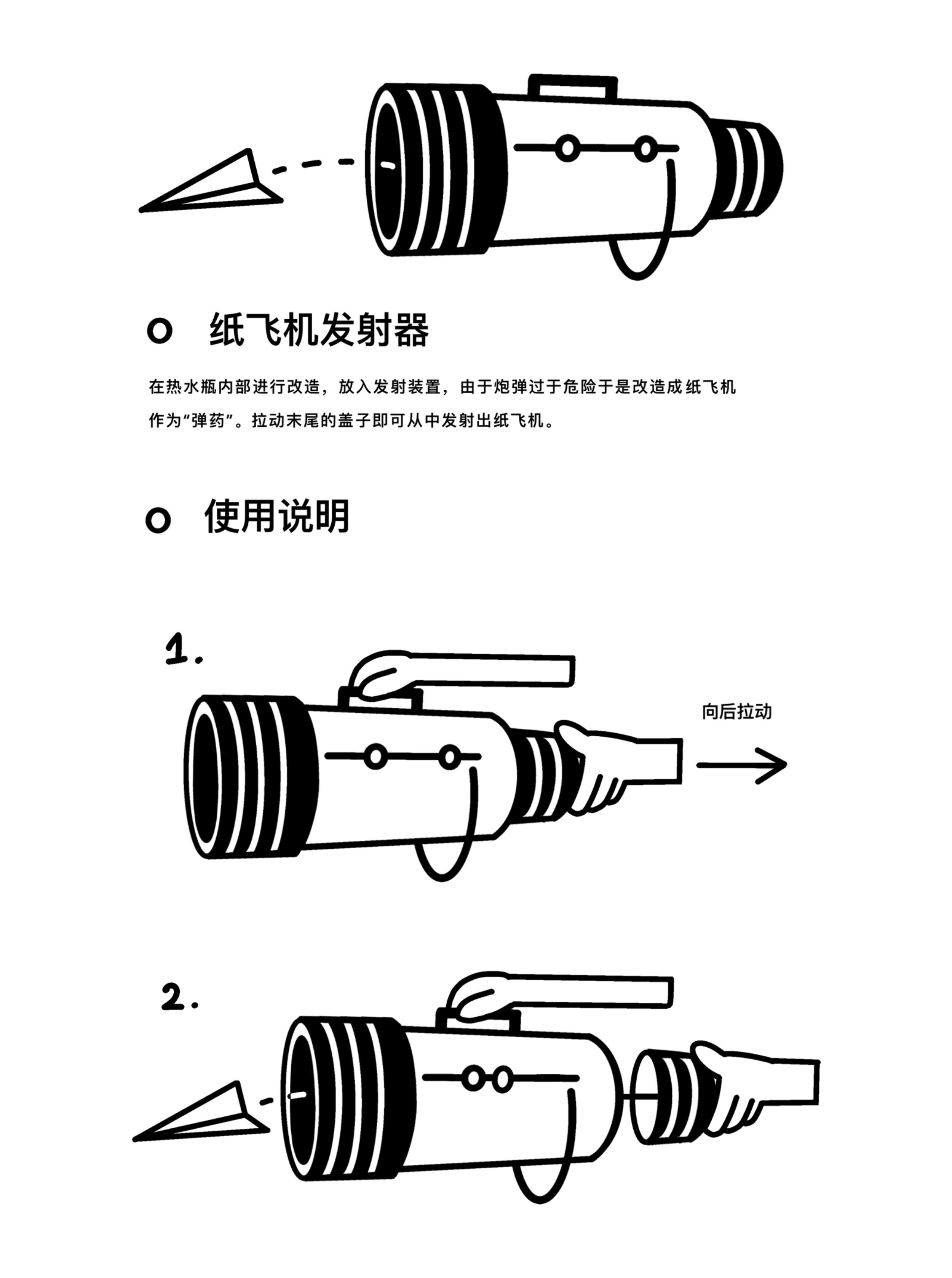 纸飞机发射器

在热水瓶内部进行改造，放入发射装置，由于炮弹过于危险于是改造成纸飞机作为“弹药”。拉动末尾的盖子即可从中发射出纸飞机。

使用说明

1.

向后拉动

2.