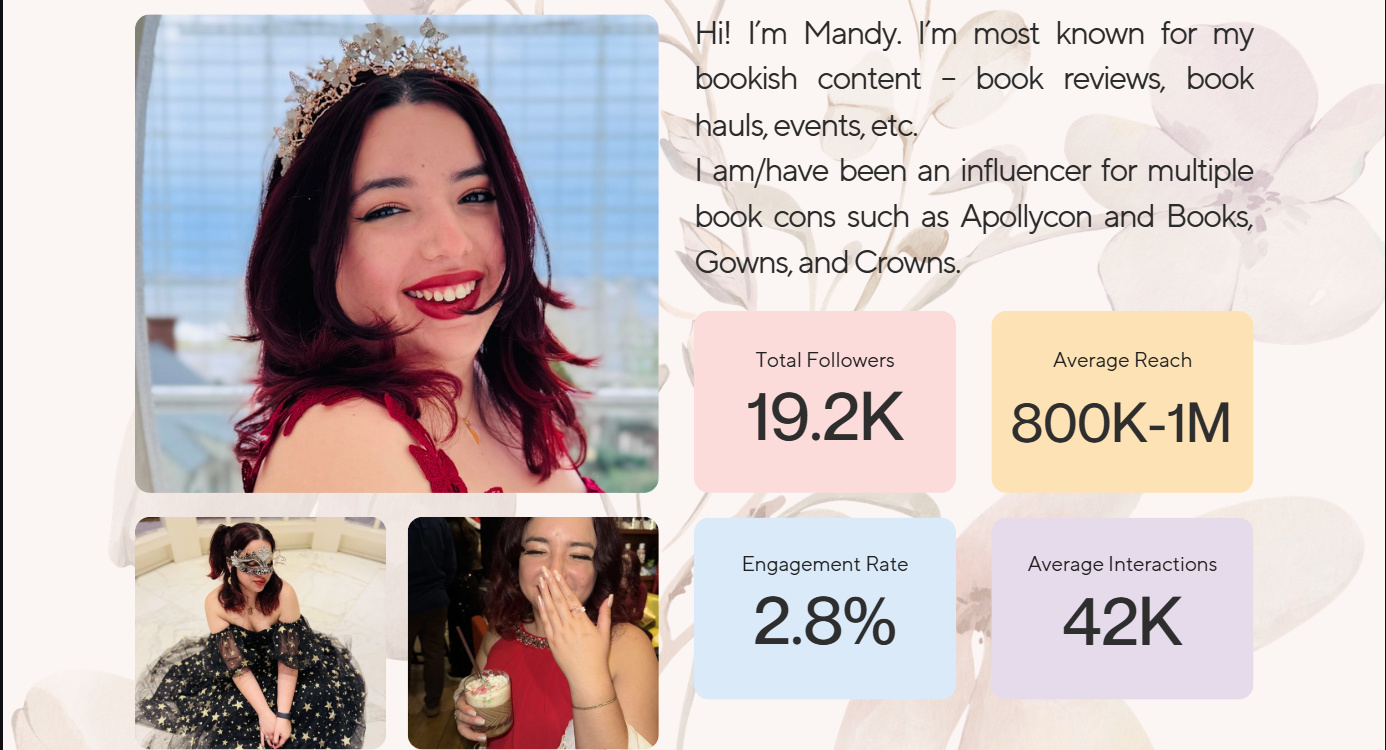 Hi! I'm Mandy. I'm most known for my bookish content - book reviews, book hauls, events, etc.
I am/have been an influencer for multiple book cons such as Apollycon and Books, Gowns, and Crowns.

Total Followers
19.2K

Average Reach
800K-1M

Engagement Rate
2.8%

Average Interactions
42K