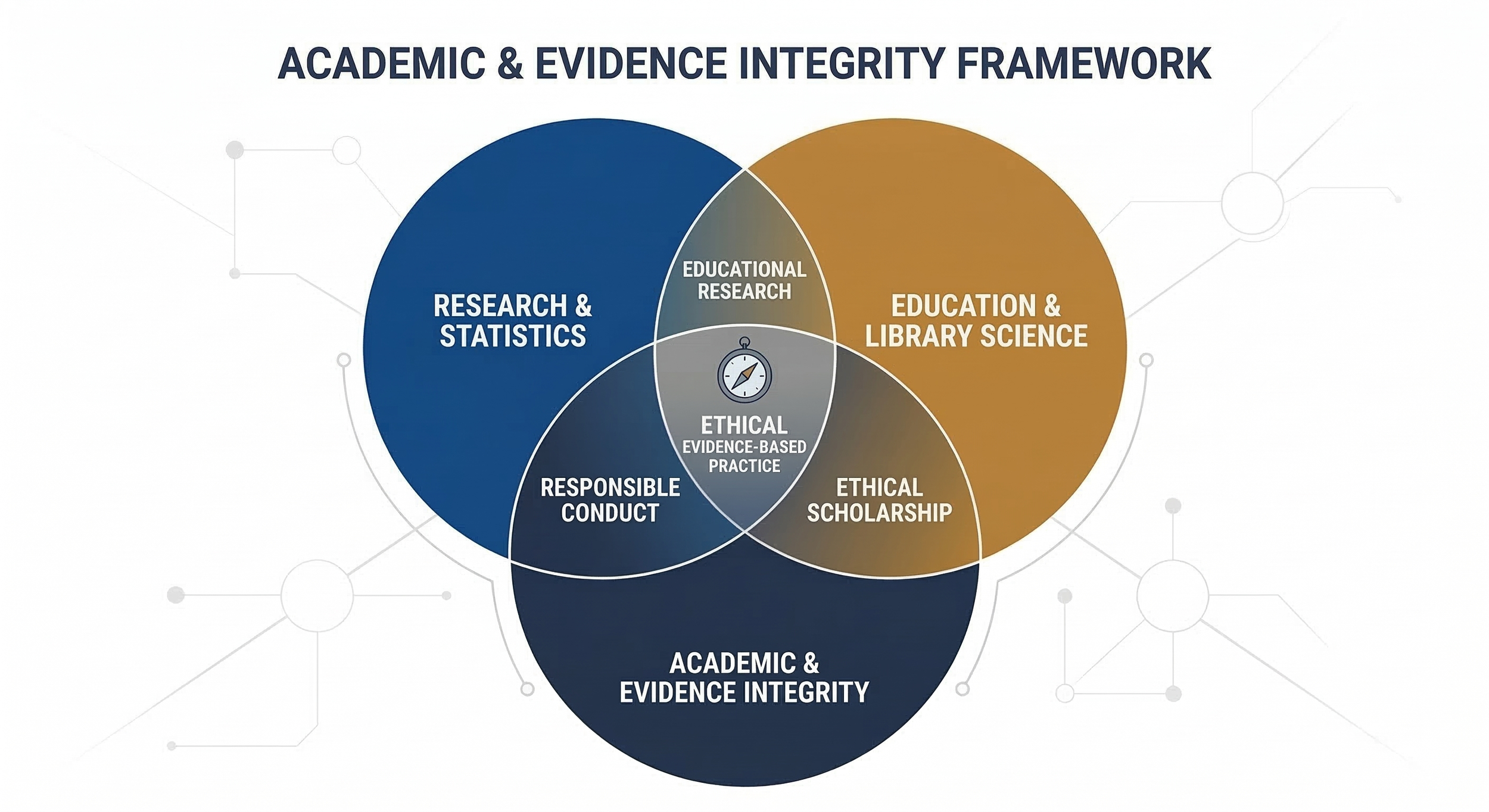 ACADEMIC & EVIDENCE INTEGRITY FRAMEWORK

RESEARCH & STATISTICS

EDUCATIONAL RESEARCH

EDUCATION & LIBRARY SCIENCE

ETHICAL EVIDENCE-BASED PRACTICE

RESPONSIBLE CONDUCT

ETHICAL SCHOLARSHIP

ACADEMIC & EVIDENCE INTEGRITY