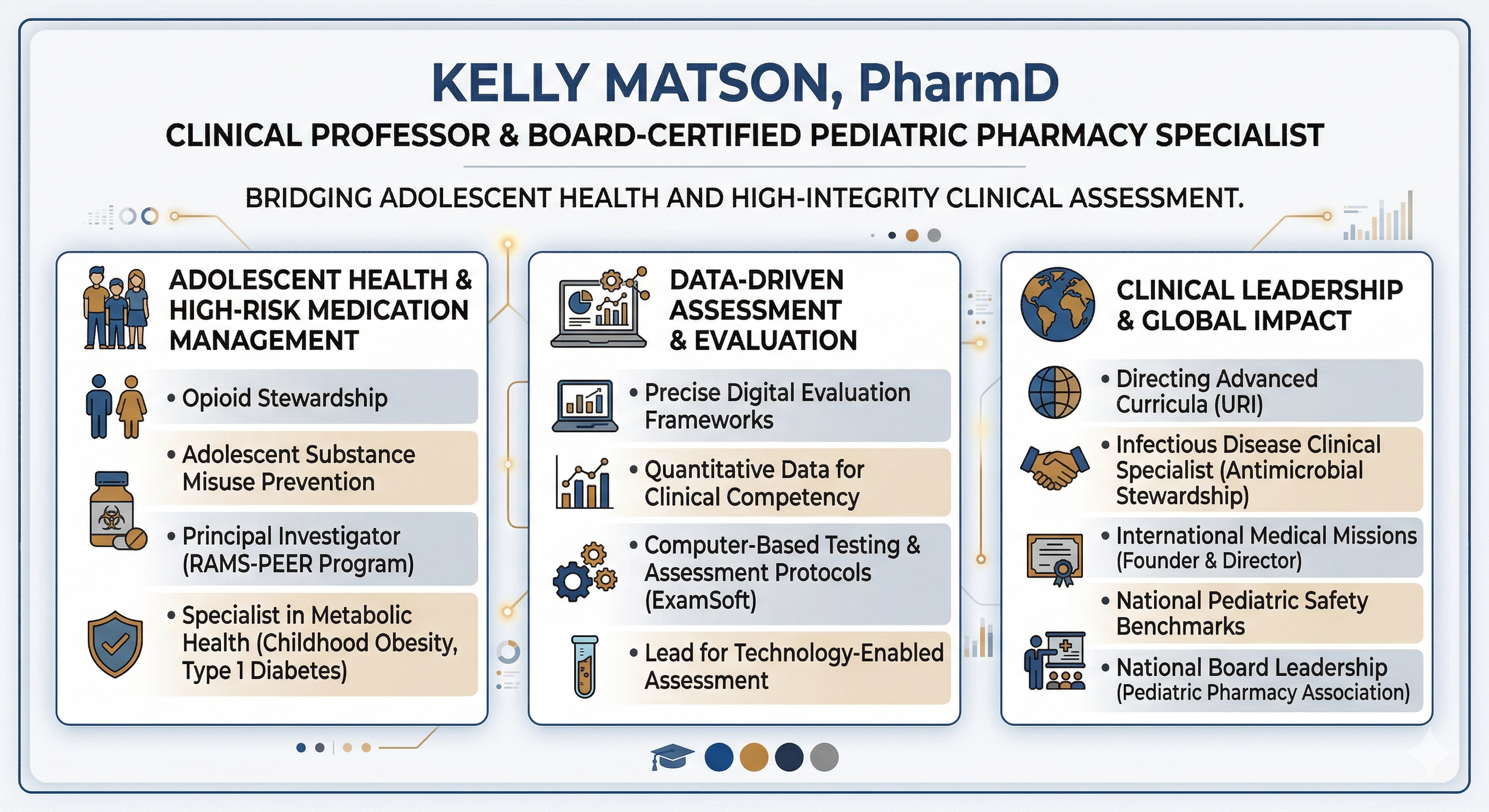 KELLY MATSON, PharmD

CLINICAL PROFESSOR & BOARD-CERTIFIED PEDIATRIC PHARMACY SPECIALIST

BRIDGING ADOLESCENT HEALTH AND HIGH-INTEGRITY CLINICAL ASSESSMENT.

ADOLESCENT HEALTH & HIGH-RISK MEDICATION MANAGEMENT

• Opioid Stewardship

• Adolescent Substance Misuse Prevention

• Principal Investigator (RAMS-PEER Program)

• Specialist in Metabolic Health (Childhood Obesity, Type 1 Diabetes)

DATA-DRIVEN ASSESSMENT & EVALUATION

• Precise Digital Evaluation Frameworks

• Quantitative Data for Clinical Competency

• Computer-Based Testing & Assessment Protocols (ExamSoft)

• Lead for Technology-Enabled Assessment

CLINICAL LEADERSHIP & GLOBAL IMPACT

• Directing Advanced Curricula (URI)

• Infectious Disease Clinical Specialist (Antimicrobial Stewardship)

• International Medical Missions (Founder & Director)

• National Pediatric Safety Benchmarks

• National Board Leadership (Pediatric Pharmacy Association)