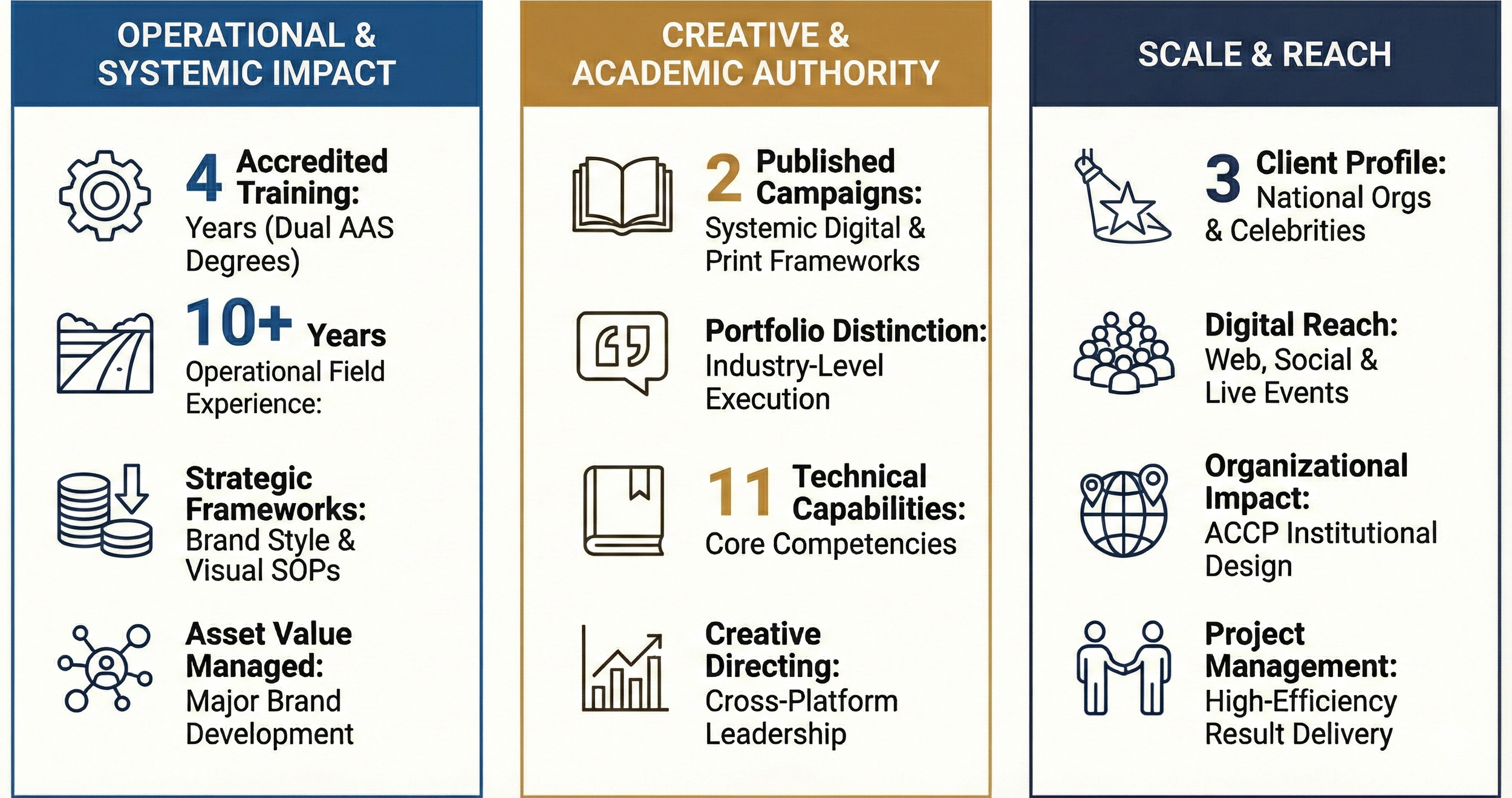 OPERATIONAL & SYSTEMIC IMPACT

4 Accredited Training: Years (Dual AAS Degrees)

10+ Years Operational Field Experience:

Strategic Frameworks: Brand Style & Visual SOPs

Asset Value Managed: Major Brand Development

CREATIVE & ACADEMIC AUTHORITY

2 Published Campaigns: Systemic Digital & Print Frameworks

Portfolio Distinction: Industry-Level Execution

11 Technical Capabilities: Core Competencies

Creative Directing: Cross-Platform Leadership

SCALE & REACH

3 Client Profile: National Orgs & Celebrities

Digital Reach: Web, Social & Live Events

Organizational Impact: ACCP Institutional Design

Project Management: High-Efficiency Result Delivery