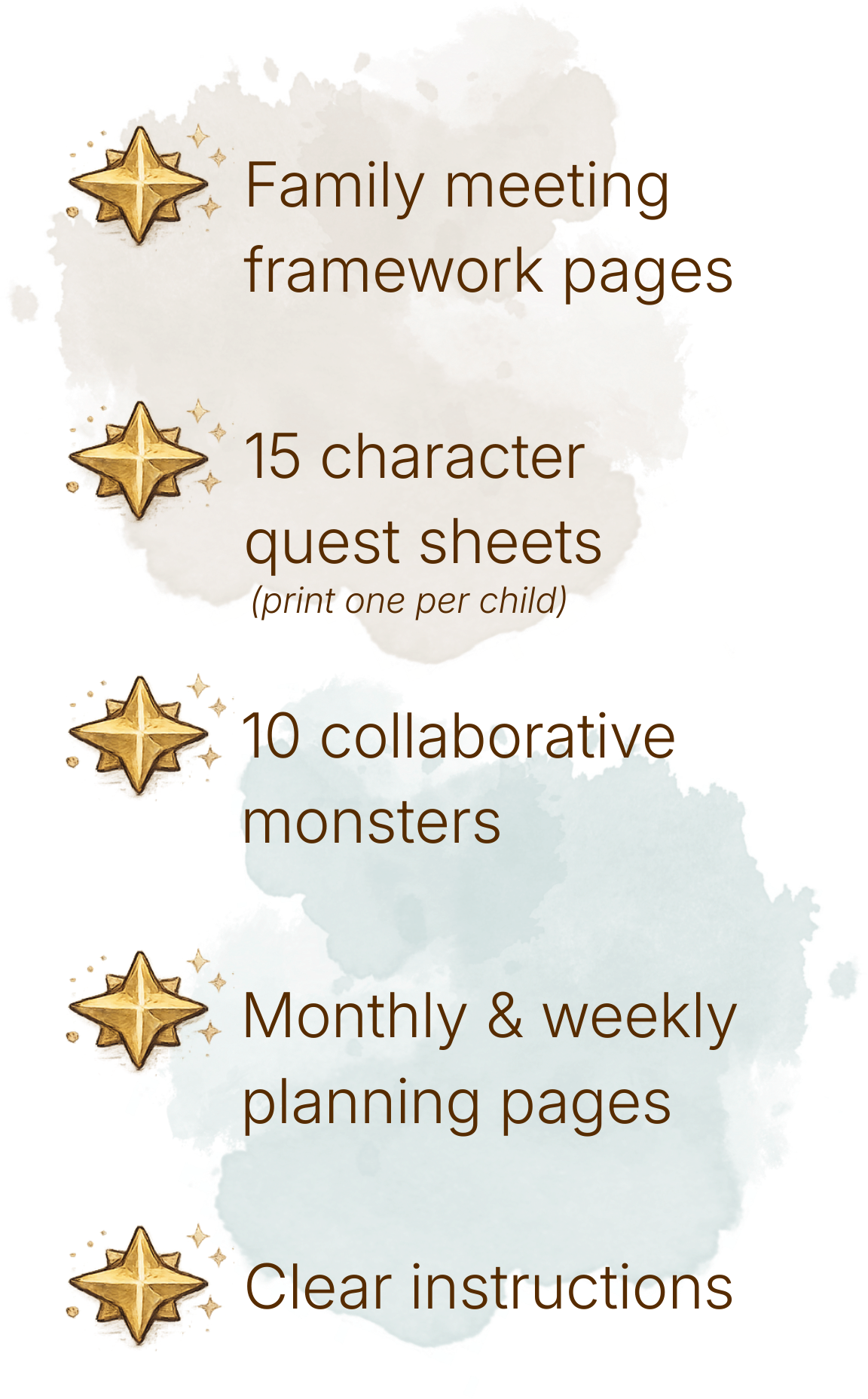 Family meeting framework pages

15 character quest sheets
(print one per child)

10 collaborative monsters

Monthly & weekly planning pages

Clear instructions