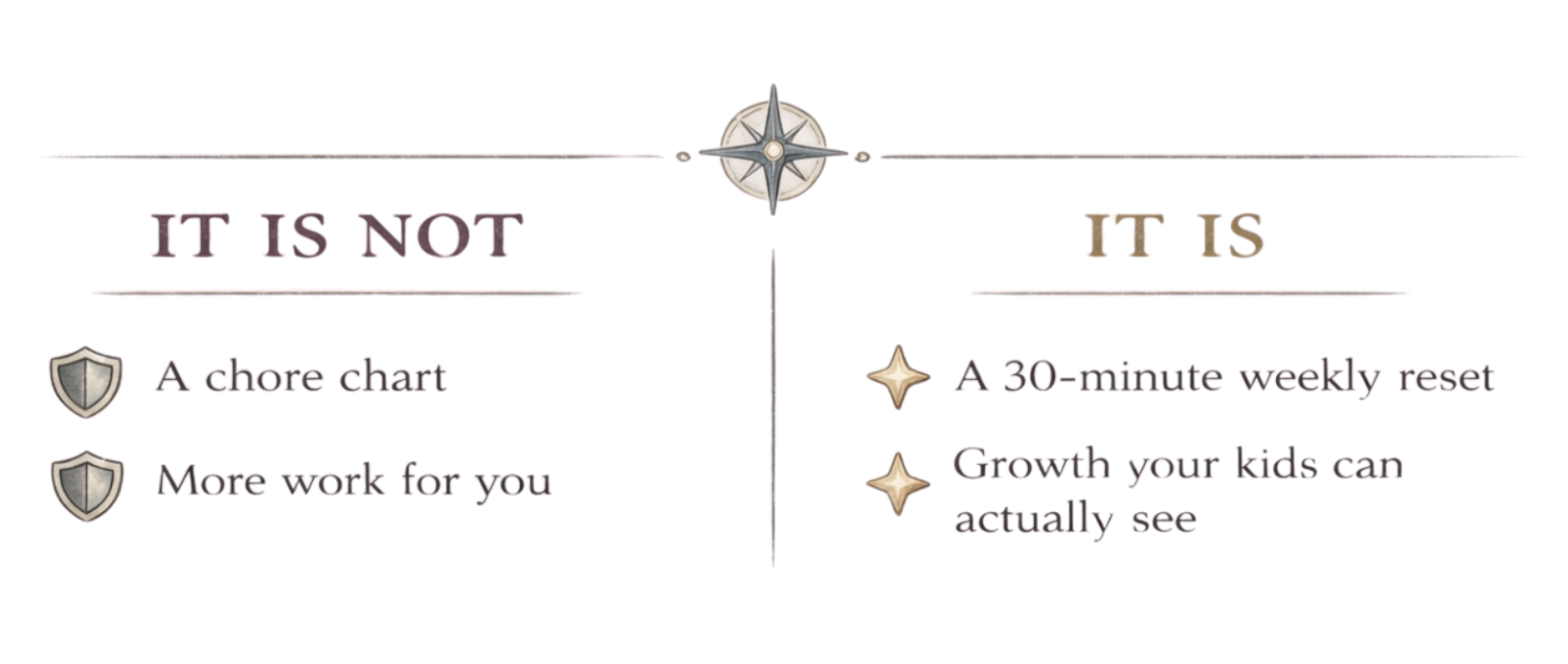 IT IS NOT

A chore chart

More work for you

IT IS

A 30-minute weekly reset

Growth your kids can actually see