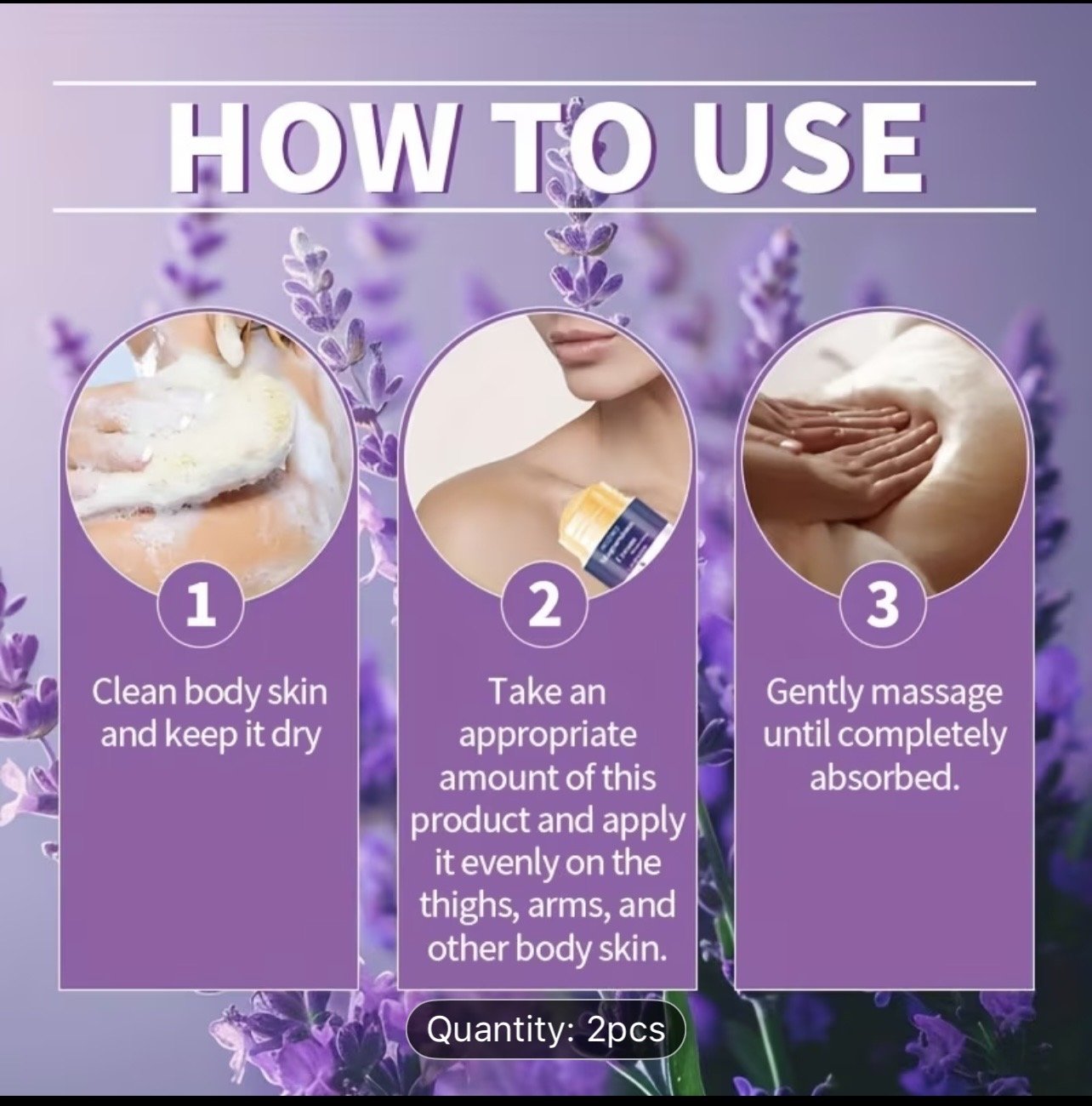 HOW TO USE

1
Clean body skin and keep it dry

2
Take an appropriate amount of this product and apply it evenly on the thighs, arms, and other body skin.

3
Gently massage until completely absorbed.

Quantity: 2pcs