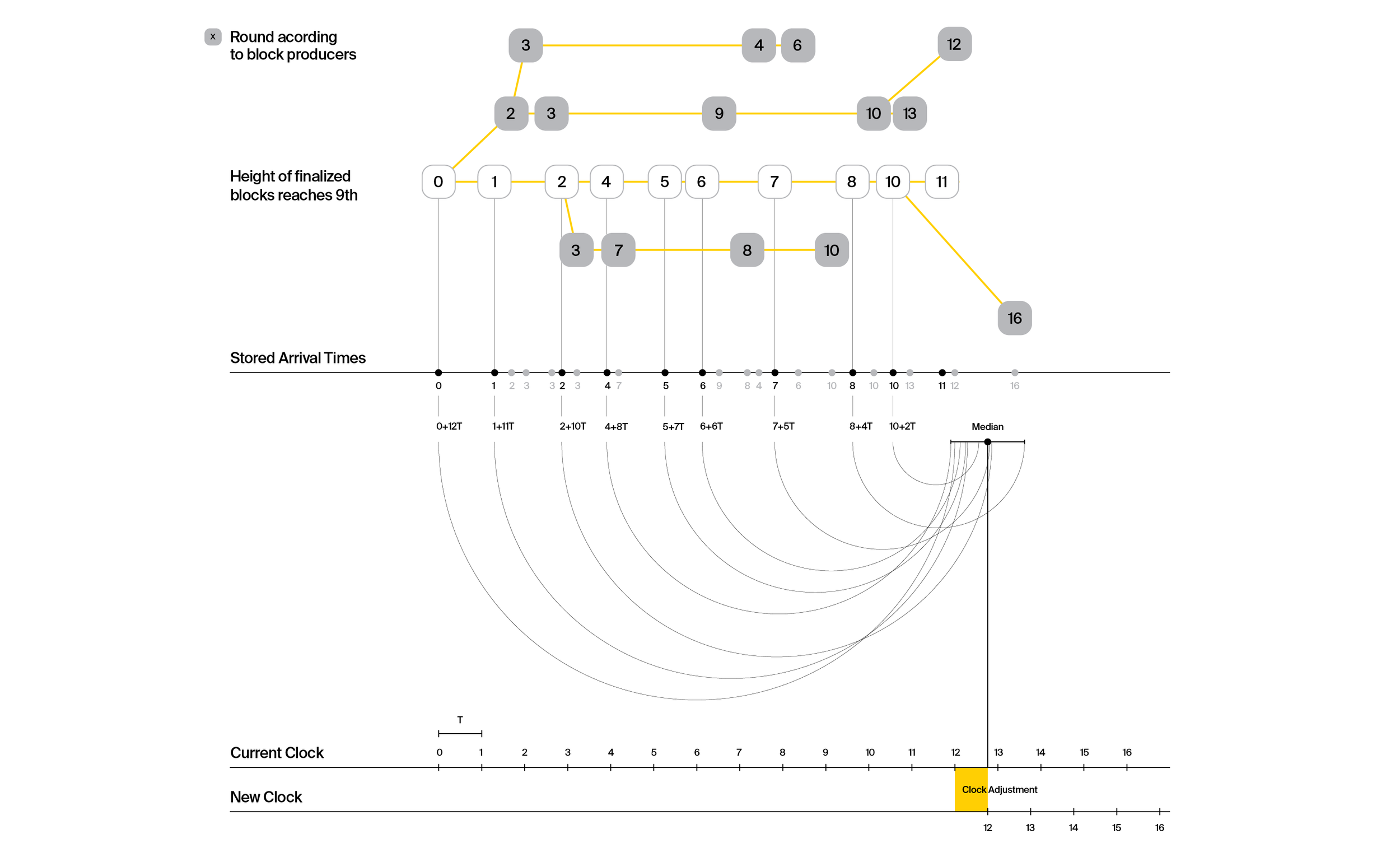 x Round acording to block producers

3 4 6 12

2 3 9 10 13

Height of finalized blocks reaches 9th

0 1 2 4 5 6 7 8 10 11

3 7 8 10

16

Stored Arrival Times

0 1 2 3 3 2 3 4 7 5 6 9 8 4 7 6 10 8 10 10 13 11 12 16

0+12T 1+11T 2+10T 4+8T 5+7T 6+6T 7+5T 8+4T 10+2T Median

T

Current Clock

0 1 2 3 4 5 6 7 8 9 10 11 12 13 14 15 16

New Clock

Clock Adjustment

12 13 14 15 16