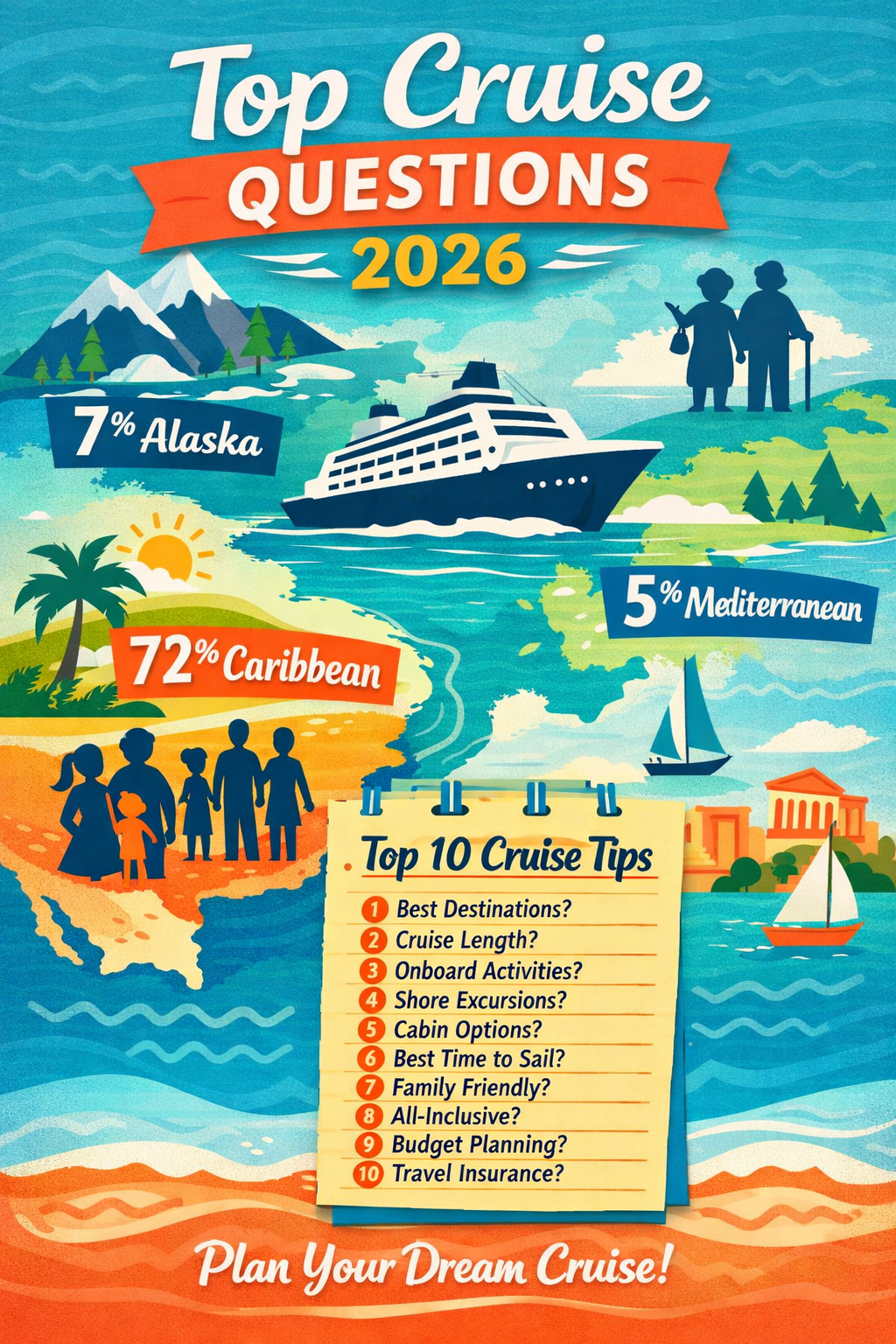 Top Cruise
QUESTIONS
2026

7% Alaska

5% Mediterranean

72% Caribbean

Top 10 Cruise Tips
1 Best Destinations?
2 Cruise Length?
3 Onboard Activities?
4 Shore Excursions?
5 Cabin Options?
6 Best Time to Sail?
7 Family Friendly?
8 All-Inclusive?
9 Budget Planning?
10 Travel Insurance?

Plan Your Dream Cruise!