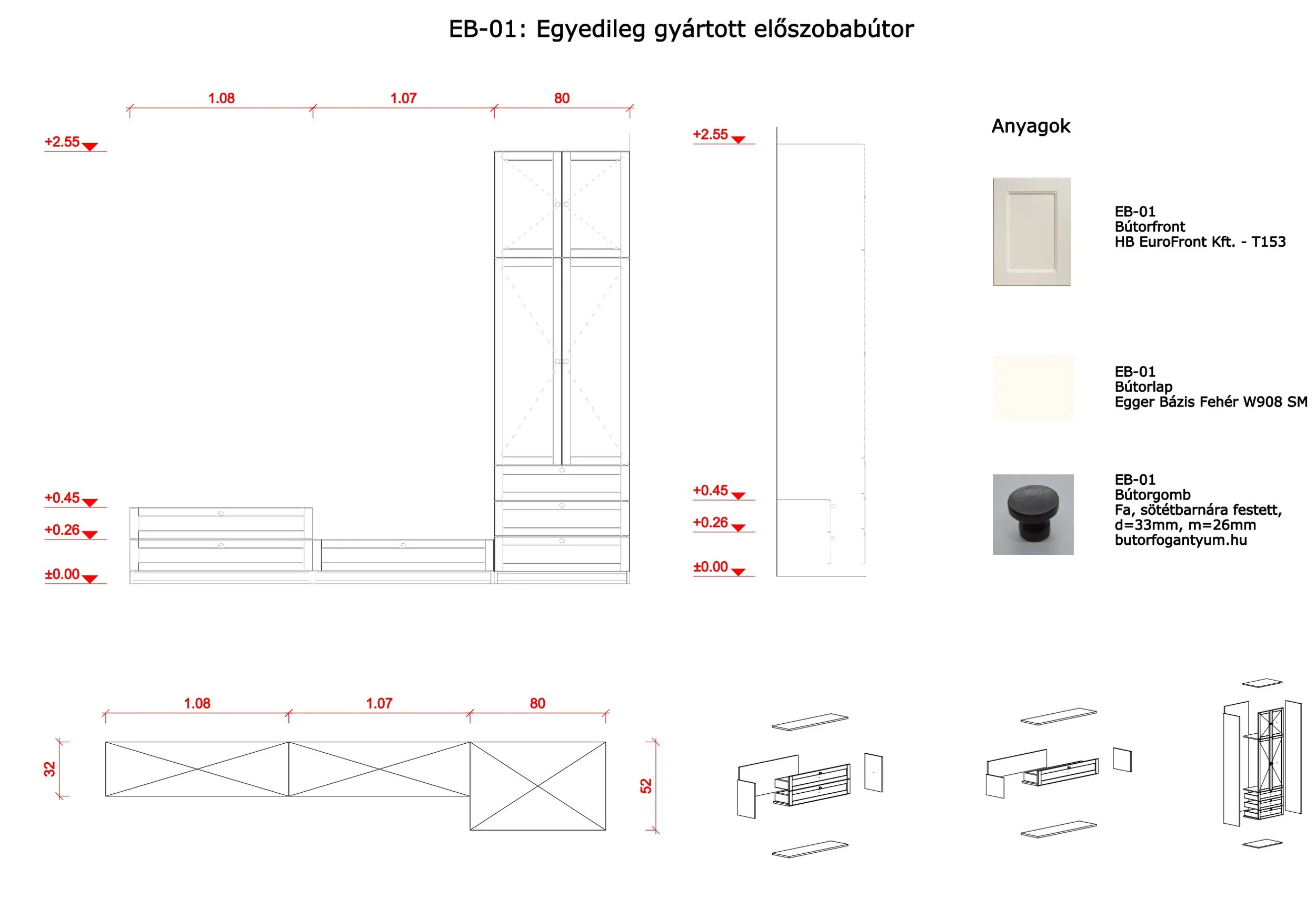 EB-01: Egyedileg gyártott előszobabútor

1.08
1.07
80

+2.55
+0.45
+0.26
±0.00

+2.55
+0.45
+0.26
±0.00

Anyagok

EB-01
Bútorfront
HB EuroFront Kft. - T153

EB-01
Bútorlap
Egger Bázis Fehér W908 SM

EB-01
Bútorgomb
Fa, sötétbarnára festett,
d=33mm, m=26mm
butorfogantyum.hu

1.08
1.07
80
32
52