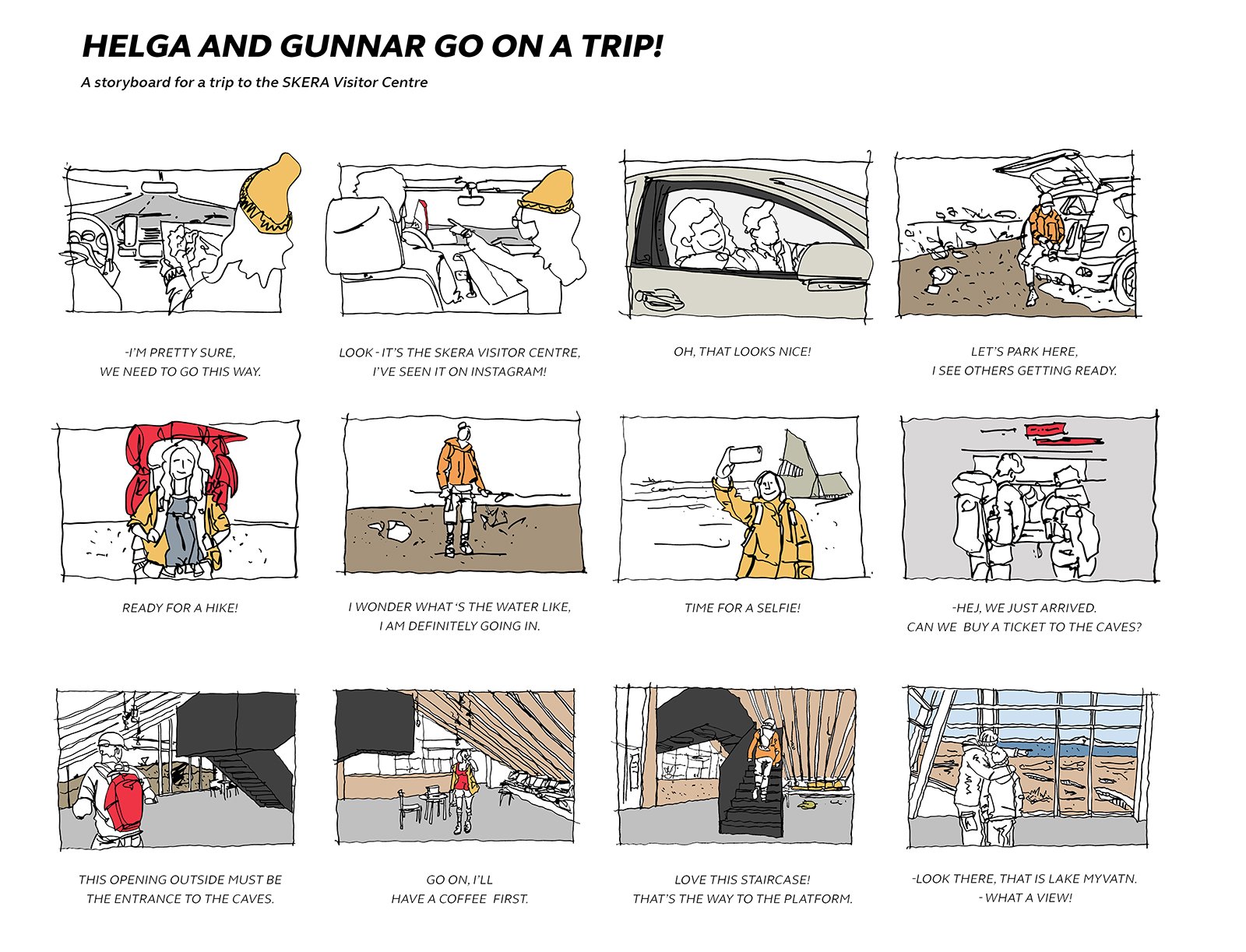 HELGA AND GUNNAR GO ON A TRIP!

A storyboard for a trip to the SKERA Visitor Centre

-I'M PRETTY SURE, WE NEED TO GO THIS WAY.

LOOK - IT'S THE SKERA VISITOR CENTRE, I'VE SEEN IT ON INSTAGRAM!

OH, THAT LOOKS NICE!

LET'S PARK HERE, I SEE OTHERS GETTING READY.

READY FOR A HIKE!

I WONDER WHAT 'S THE WATER LIKE, I AM DEFINITELY GOING IN.

TIME FOR A SELFIE!

-HEJ, WE JUST ARRIVED. CAN WE BUY A TICKET TO THE CAVES?

THIS OPENING OUTSIDE MUST BE THE ENTRANCE TO THE CAVES.

GO ON, I'LL HAVE A COFFEE FIRST.

LOVE THIS STAIRCASE! THAT'S THE WAY TO THE PLATFORM.

-LOOK THERE, THAT IS LAKE MYVATN.
- WHAT A VIEW!