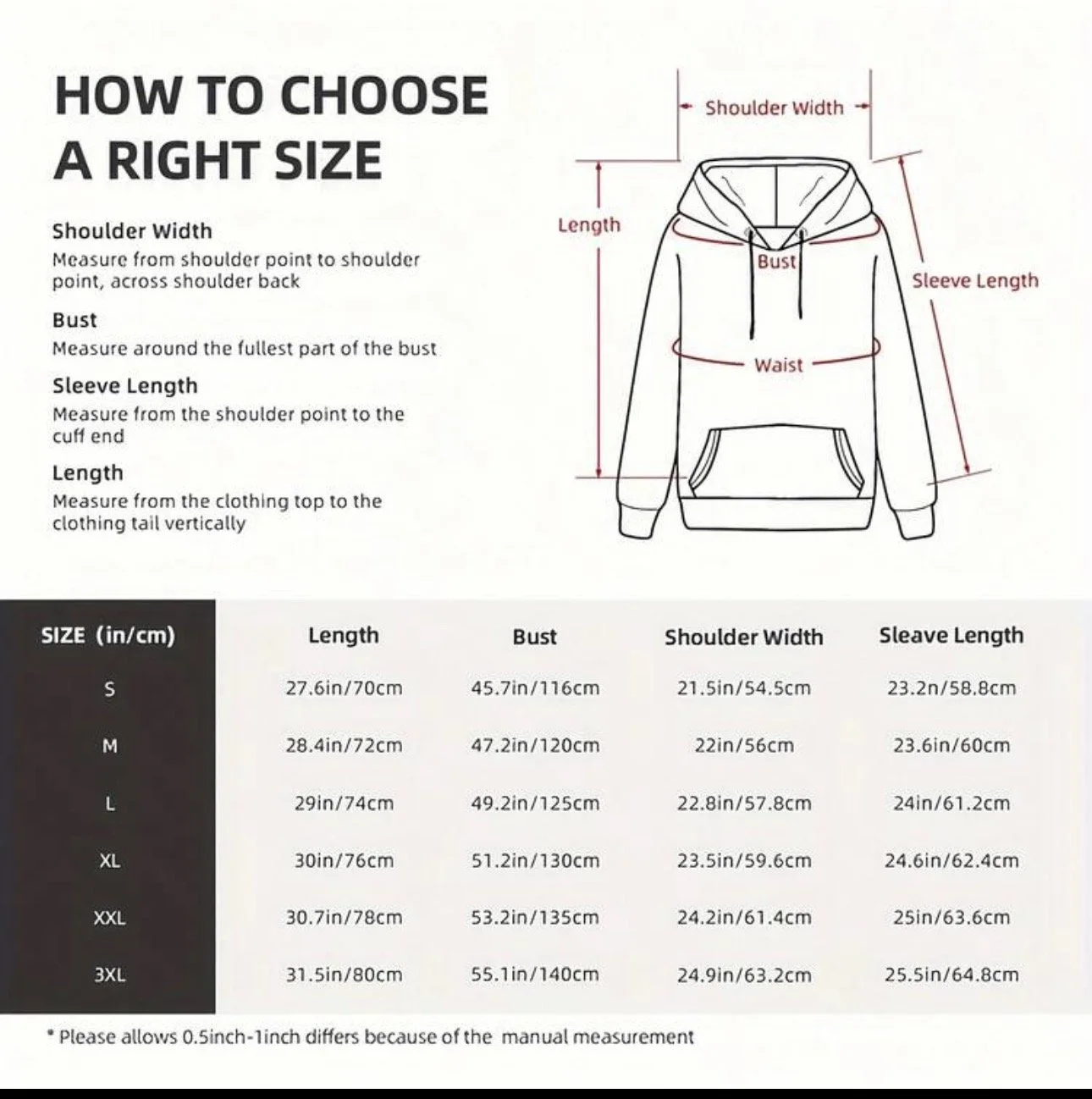 HOW TO CHOOSE A RIGHT SIZE

Shoulder Width
Measure from shoulder point to shoulder point, across shoulder back

Bust
Measure around the fullest part of the bust

Sleeve Length
Measure from the shoulder point to the cuff end

Length
Measure from the clothing top to the clothing tail vertically

Shoulder Width
Length
Bust
Sleeve Length
Waist

| SIZE (in/cm) | Length | Bust | Shoulder Width | Sleave Length |
|---|---|---|---|---|
| S | 27.6in/70cm | 45.7in/116cm | 21.5in/54.5cm | 23.2n/58.8cm |
| M | 28.4in/72cm | 47.2in/120cm | 22in/56cm | 23.6in/60cm |
| L | 29in/74cm | 49.2in/125cm | 22.8in/57.8cm | 24in/61.2cm |
| XL | 30in/76cm | 51.2in/130cm | 23.5in/59.6cm | 24.6in/62.4cm |
| XXL | 30.7in/78cm | 53.2in/135cm | 24.2in/61.4cm | 25in/63.6cm |
| 3XL | 31.5in/80cm | 55.1in/140cm | 24.9in/63.2cm | 25.5in/64.8cm |

* Please allows 0.5inch-1inch differs because of the manual measurement