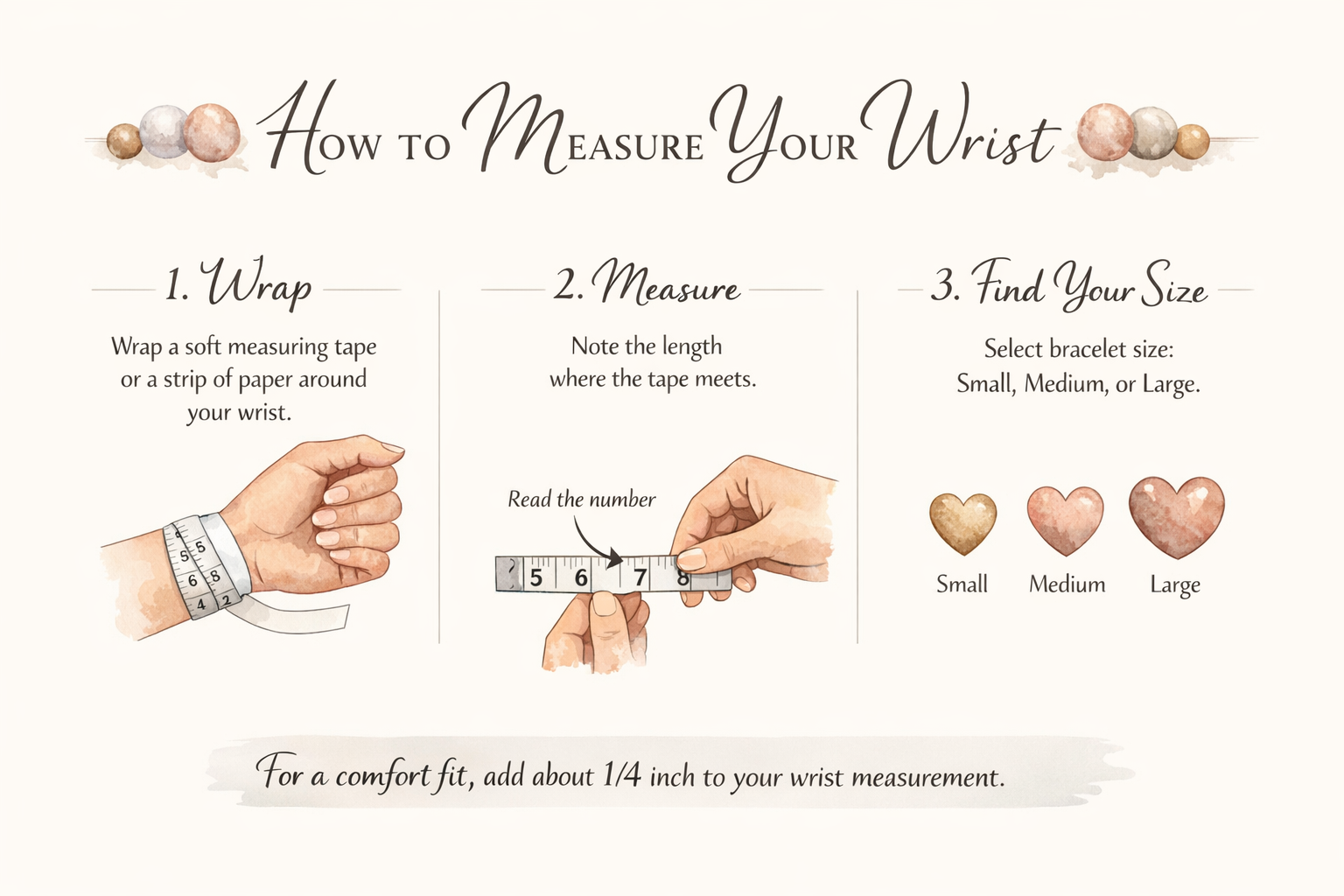 How to Measure Your Wrist

1. Wrap

Wrap a soft measuring tape or a strip of paper around your wrist.

5 5 6 8 4 2

2. Measure

Note the length where the tape meets.

Read the number

5 6 7 8

3. Find Your Size

Select bracelet size: Small, Medium, or Large.

Small Medium Large

For a comfort fit, add about 1/4 inch to your wrist measurement.