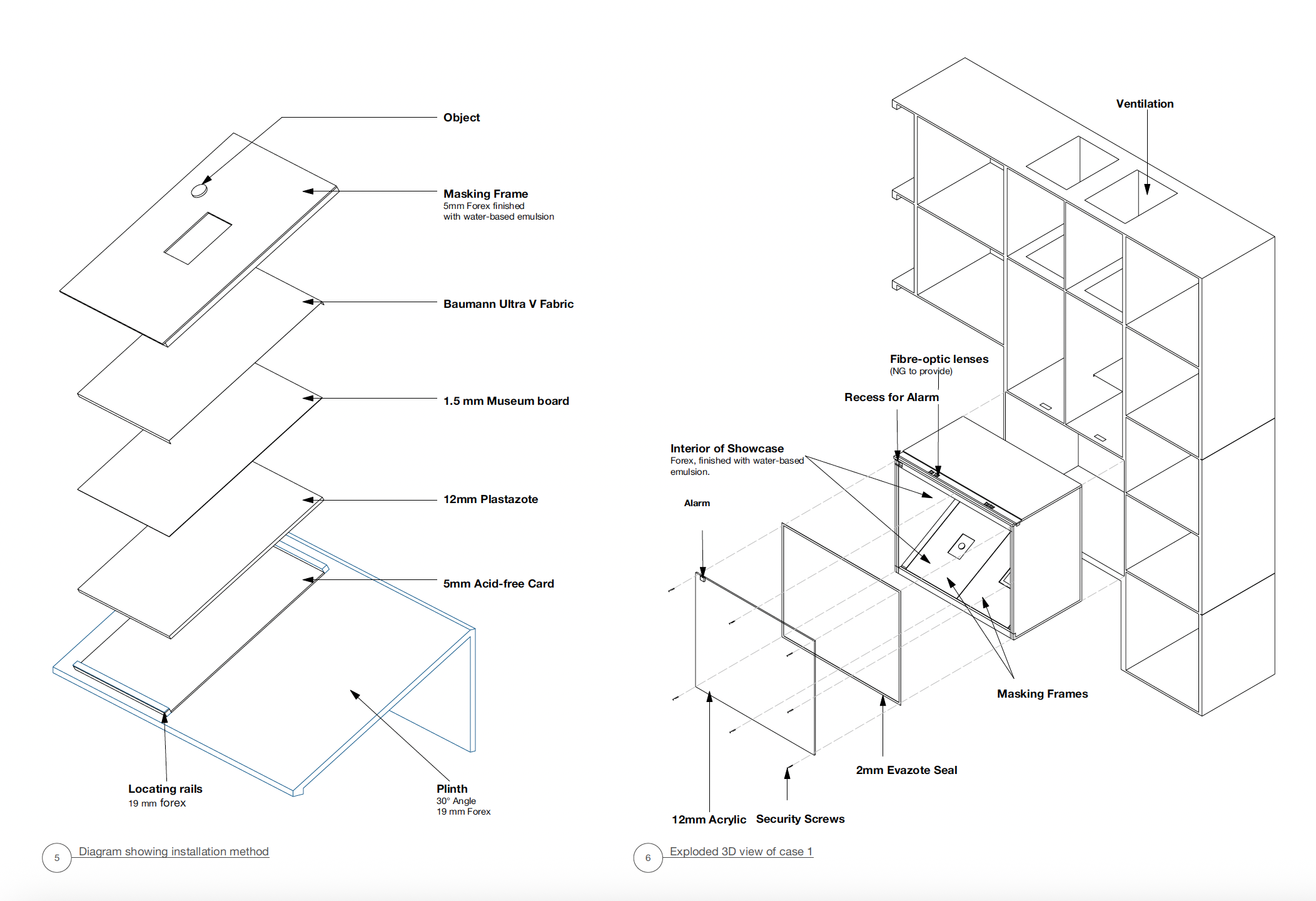 Object

Masking Frame
5mm Forex finished with water-based emulsion

Baumann Ultra V Fabric

1.5 mm Museum board

12mm Plastazote

5mm Acid-free Card

Locating rails
19 mm forex

Plinth
30° Angle
19 mm Forex

5 Diagram showing installation method

Ventilation

Fibre-optic lenses
(NG to provide)

Recess for Alarm

Interior of Showcase
Forex, finished with water-based emulsion.

Alarm

Masking Frames

2mm Evazote Seal

12mm Acrylic

Security Screws

6 Exploded 3D view of case 1