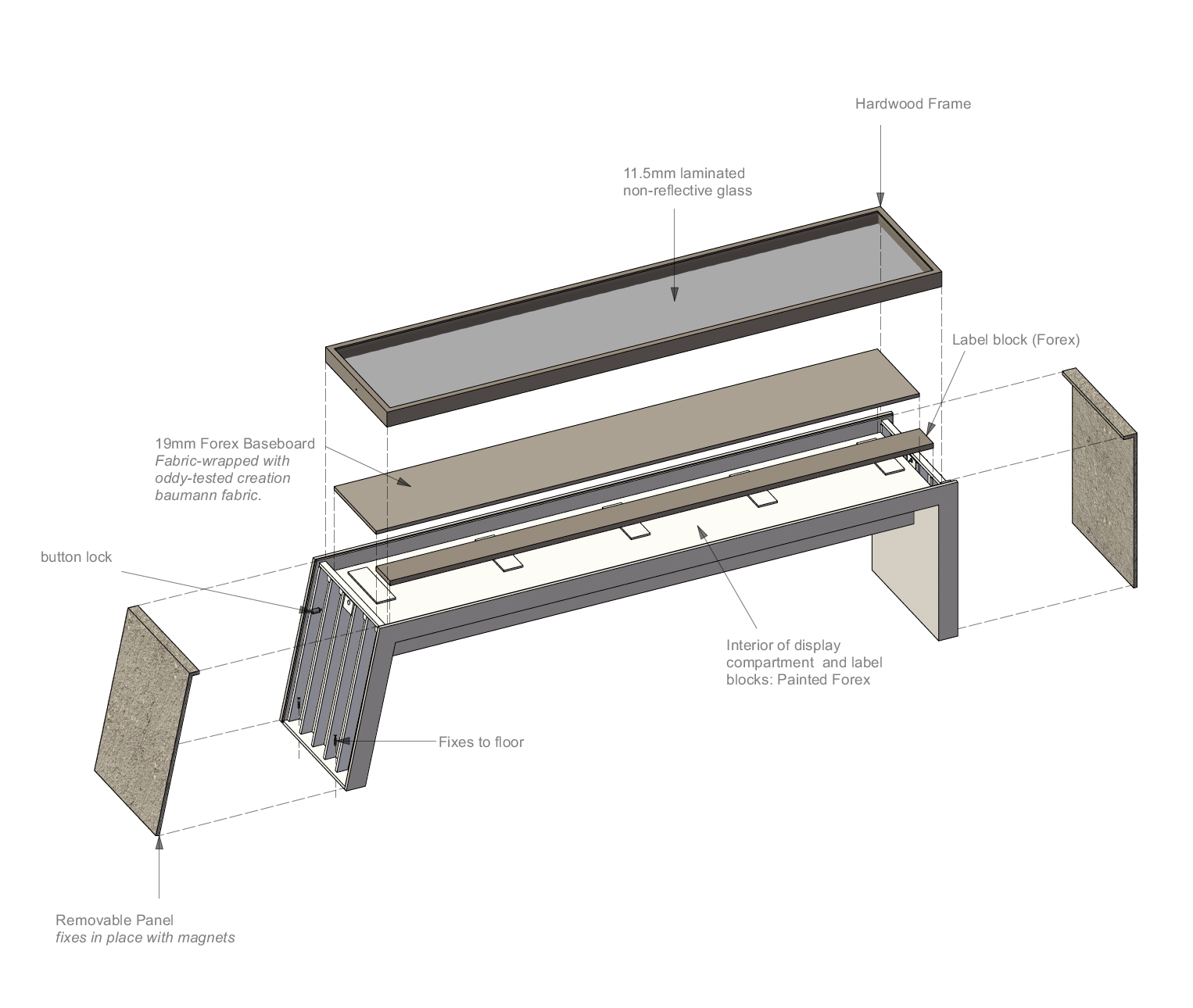 Hardwood Frame

11.5mm laminated non-reflective glass

Label block (Forex)

19mm Forex Baseboard
Fabric-wrapped with oddy-tested creation baumann fabric.

button lock

Interior of display compartment and label blocks: Painted Forex

Fixes to floor

Removable Panel
fixes in place with magnets