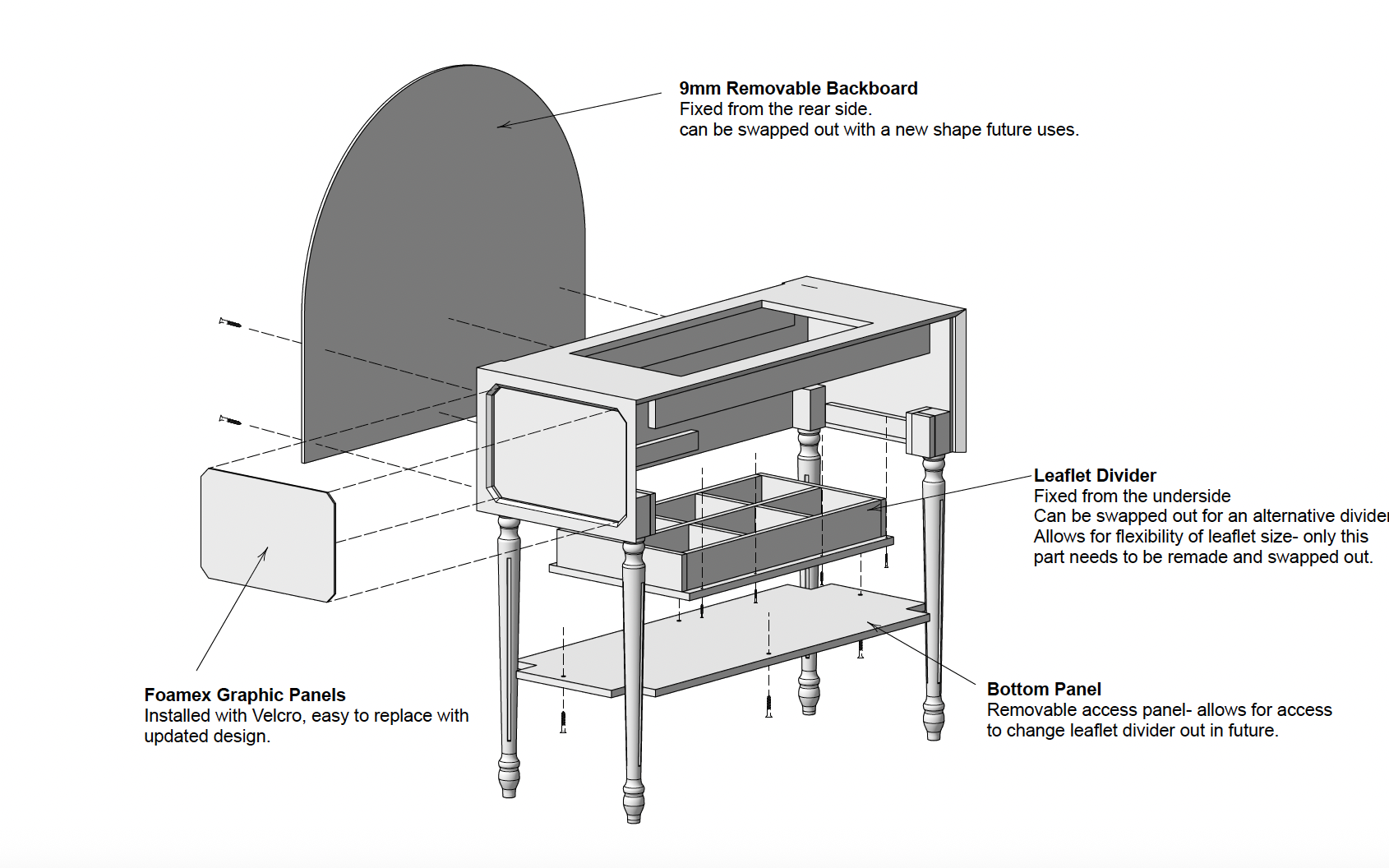 9mm Removable Backboard
Fixed from the rear side.
can be swapped out with a new shape future uses.

Leaflet Divider
Fixed from the underside
Can be swapped out for an alternative divider
Allows for flexibility of leaflet size- only this part needs to be remade and swapped out.

Foamex Graphic Panels
Installed with Velcro, easy to replace with updated design.

Bottom Panel
Removable access panel- allows for access to change leaflet divider out in future.