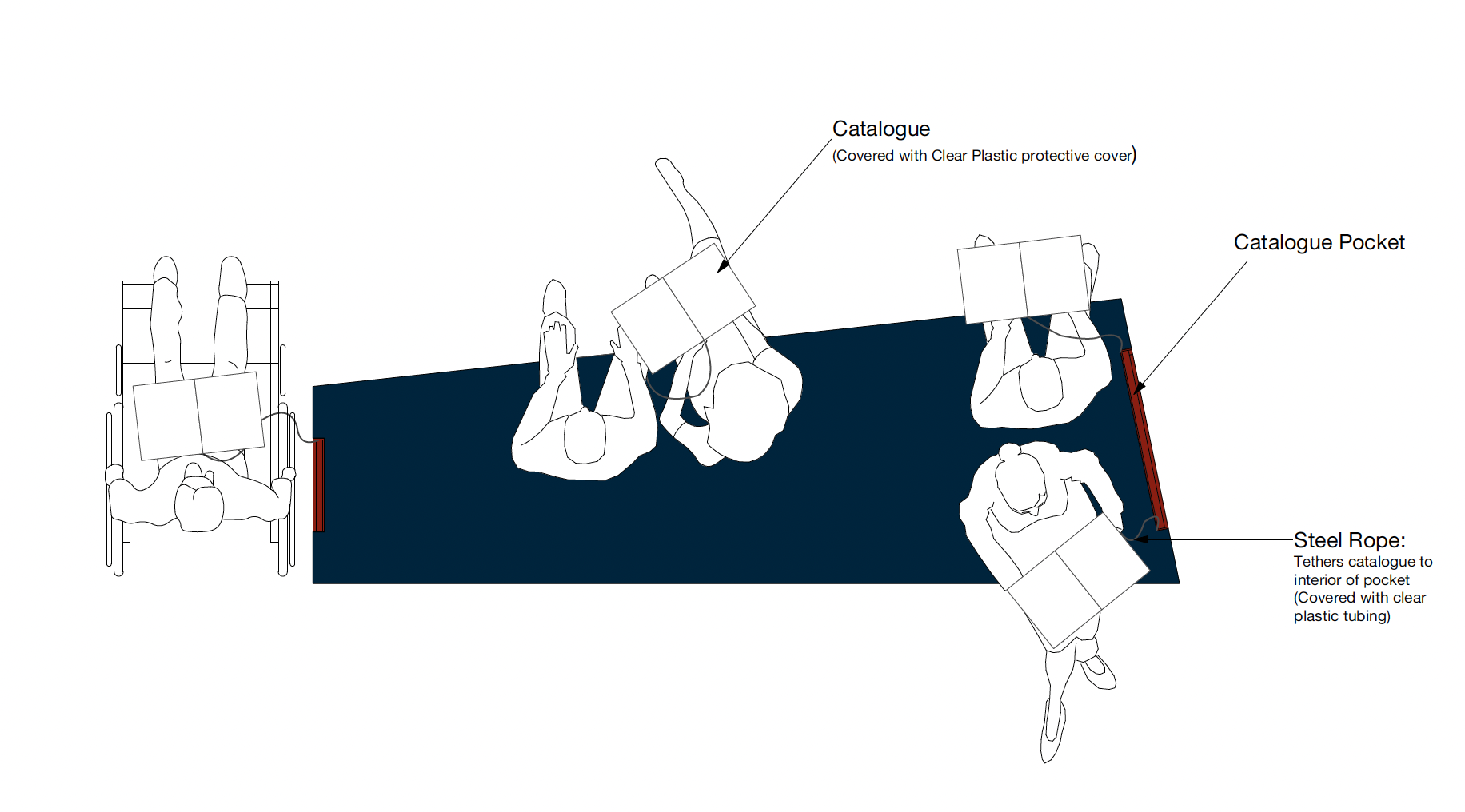 Catalogue
(Covered with Clear Plastic protective cover)

Catalogue Pocket

Steel Rope:
Tethers catalogue to interior of pocket (Covered with clear plastic tubing)