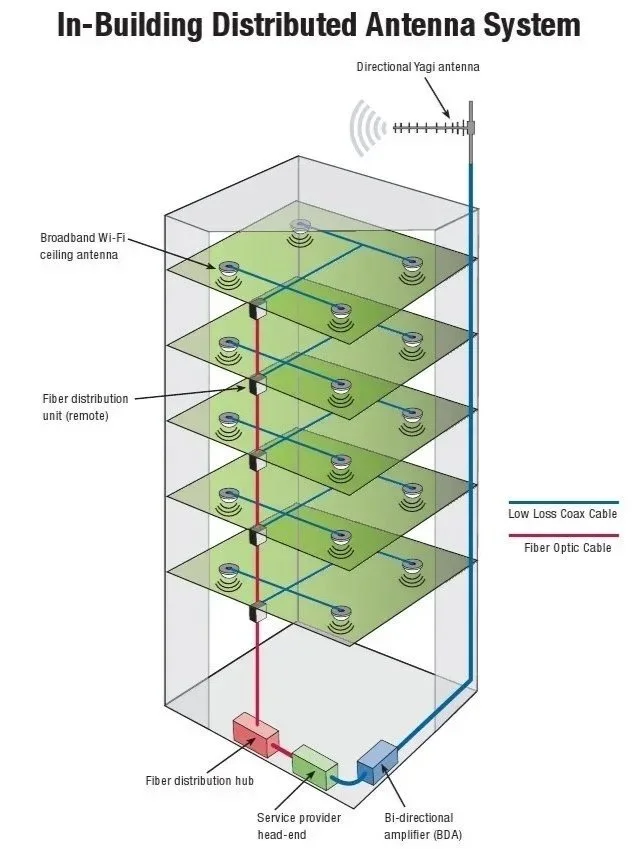 In-Building Distributed Antenna System

Directional Yagi antenna

Broadband Wi-Fi ceiling antenna

Fiber distribution unit (remote)

Low Loss Coax Cable

Fiber Optic Cable

Fiber distribution hub

Service provider head-end

Bi-directional amplifier (BDA)