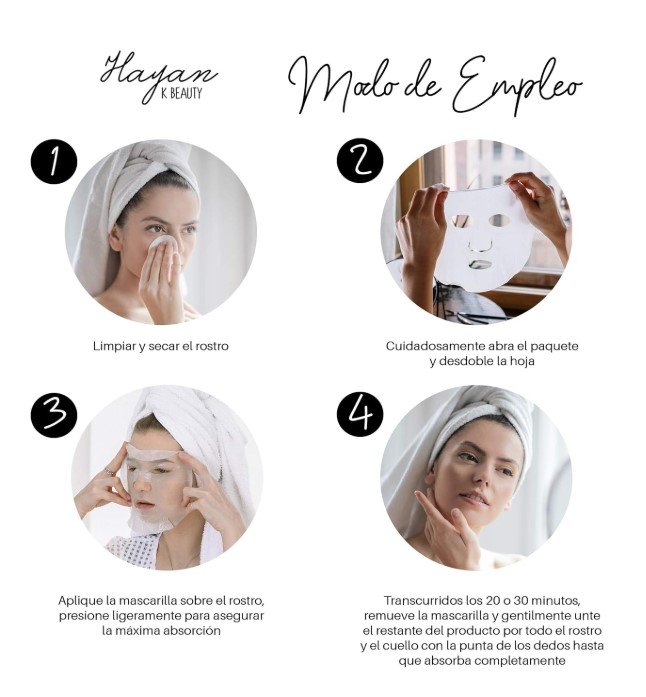 Hayan
K BEAUTY

Modo de Empleo

1

Limpiar y secar el rostro

2

Cuidadosamente abra el paquete y desdoble la hoja

3

Aplique la mascarilla sobre el rostro, presione ligeramente para asegurar la máxima absorción

4

Transcurridos los 20 o 30 minutos, remueve la mascarilla y gentilmente unte el restante del producto por todo el rostro y el cuello con la punta de los dedos hasta que absorba completamente