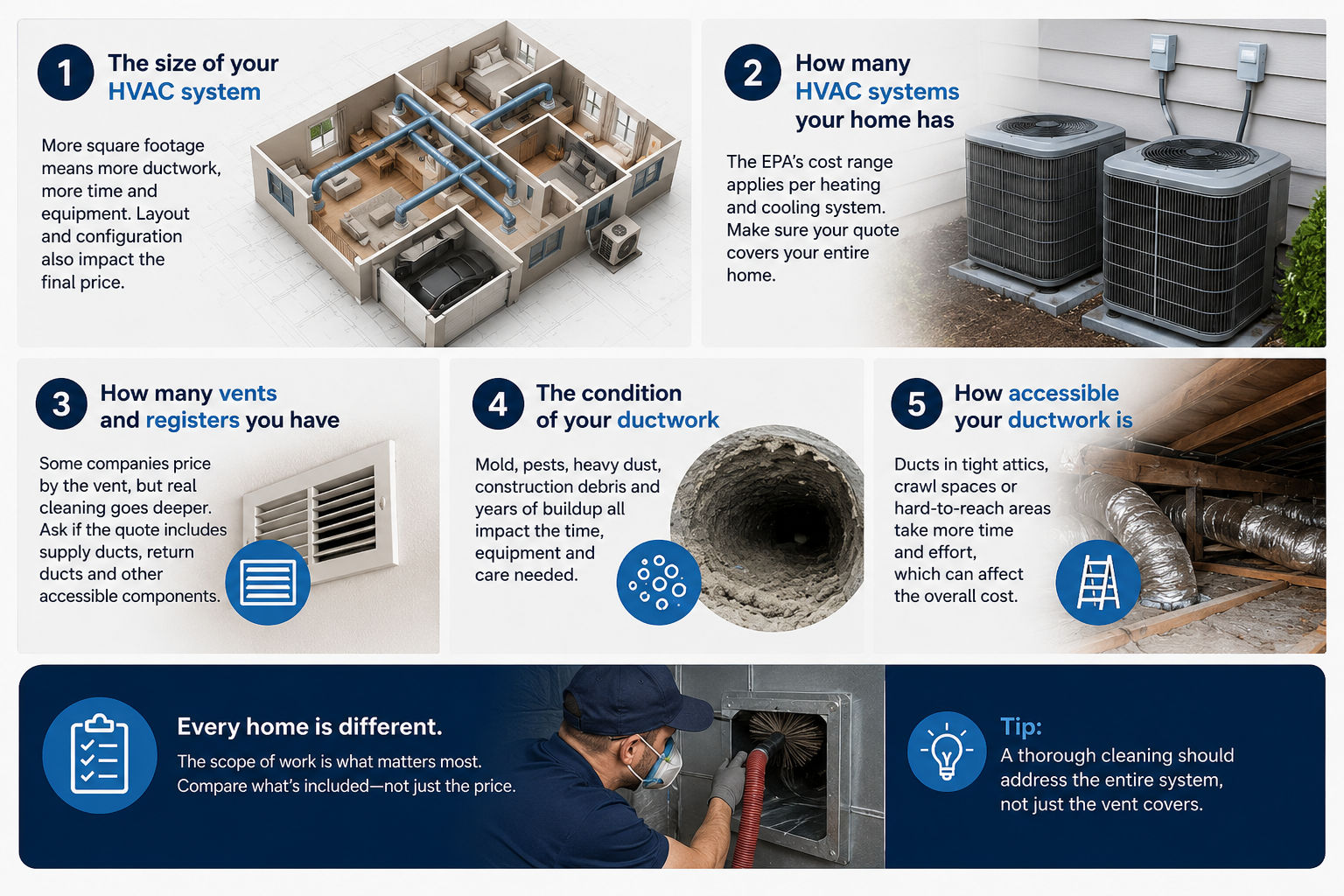 1 The size of your HVAC system

More square footage means more ductwork, more time and equipment. Layout and configuration also impact the final price.

2 How many HVAC systems your home has

The EPA's cost range applies per heating and cooling system. Make sure your quote covers your entire home.

3 How many vents and registers you have

Some companies price by the vent, but real cleaning goes deeper. Ask if the quote includes supply ducts, return ducts and other accessible components.

4 The condition of your ductwork

Mold, pests, heavy dust, construction debris and years of buildup all impact the time, equipment and care needed.

5 How accessible your ductwork is

Ducts in tight attics, crawl spaces or hard-to-reach areas take more time and effort, which can affect the overall cost.

Every home is different.

The scope of work is what matters most. Compare what's included—not just the price.

Tip:
A thorough cleaning should address the entire system, not just the vent covers.