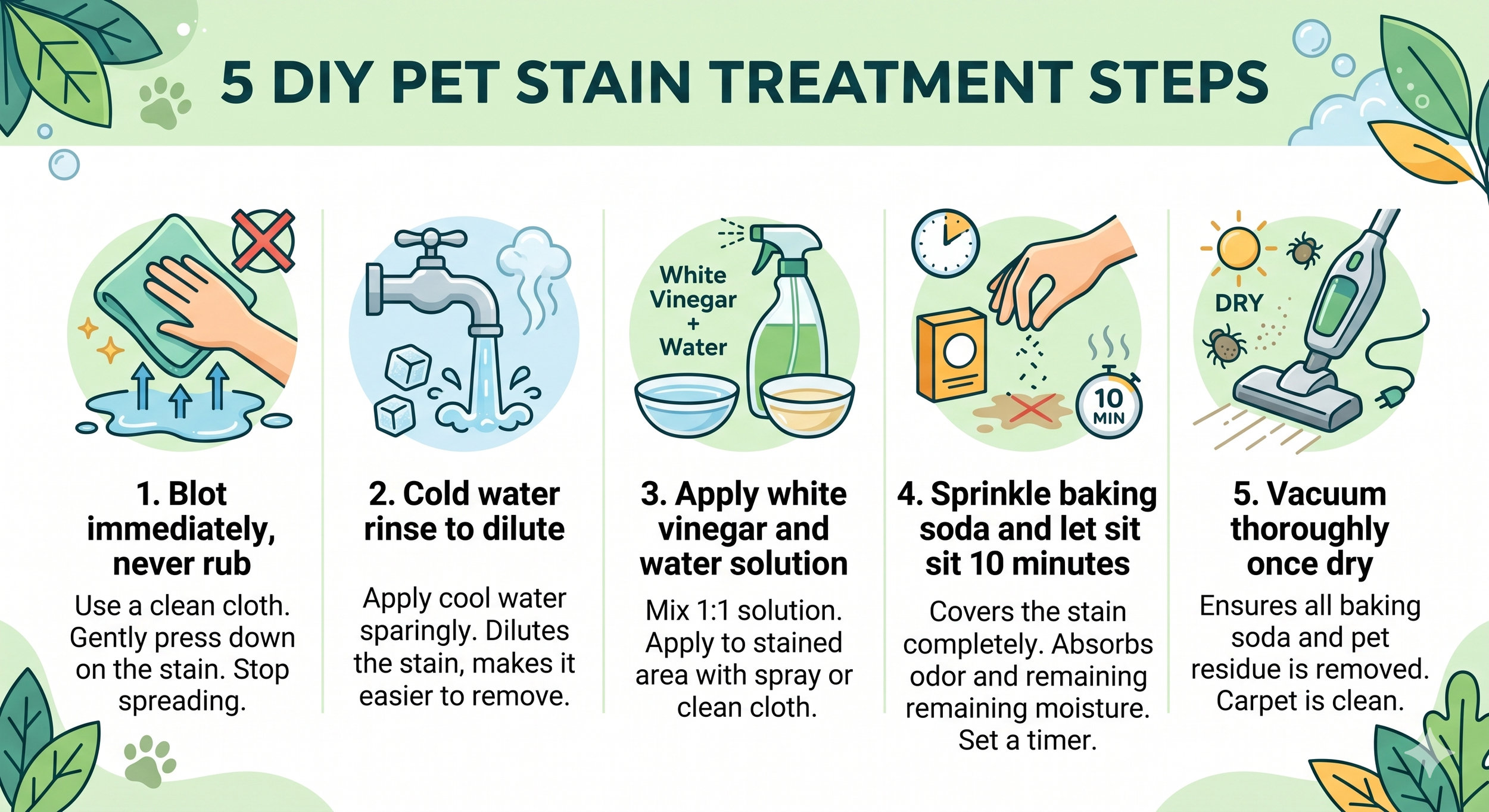 5 DIY PET STAIN TREATMENT STEPS

1. Blot immediately, never rub

Use a clean cloth. Gently press down on the stain. Stop spreading.

2. Cold water rinse to dilute

Apply cool water sparingly. Dilutes the stain, makes it easier to remove.

White Vinegar + Water

3. Apply white vinegar and water solution

Mix 1:1 solution. Apply to stained area with spray or clean cloth.

10 MIN

4. Sprinkle baking soda and let sit sit 10 minutes

Covers the stain completely. Absorbs odor and remaining remaining moisture. Set a timer.

DRY

5. Vacuum thoroughly once dry

Ensures all baking soda and pet residue is removed. Carpet is clean.