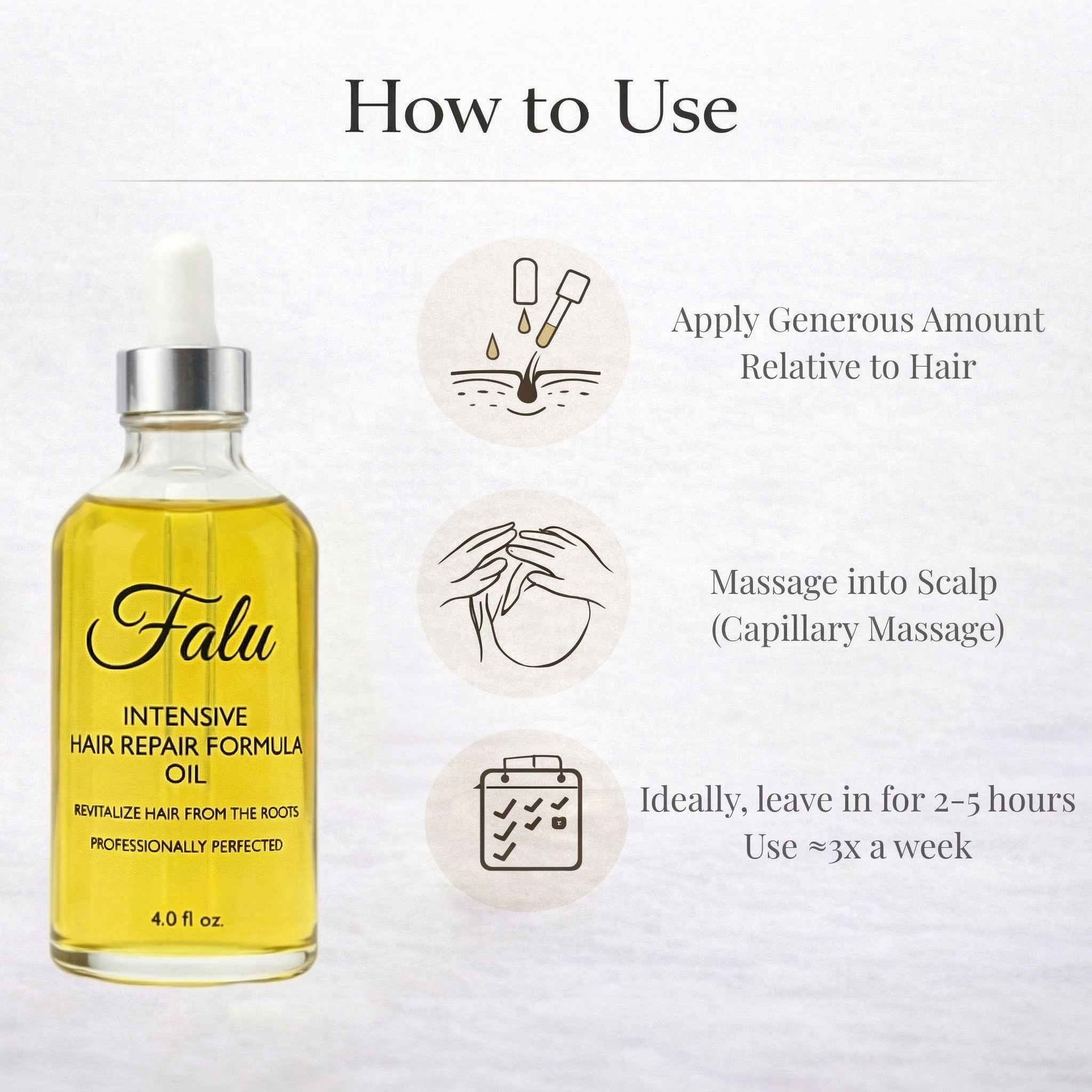 How to Use

Falu

INTENSIVE
HAIR REPAIR FORMULA
OIL

REVITALIZE HAIR FROM THE ROOTS

PROFESSIONALLY PERFECTED

4.0 fl oz.

Apply Generous Amount Relative to Hair

Massage into Scalp (Capillary Massage)

Ideally, leave in for 2-5 hours
Use ≈3x a week