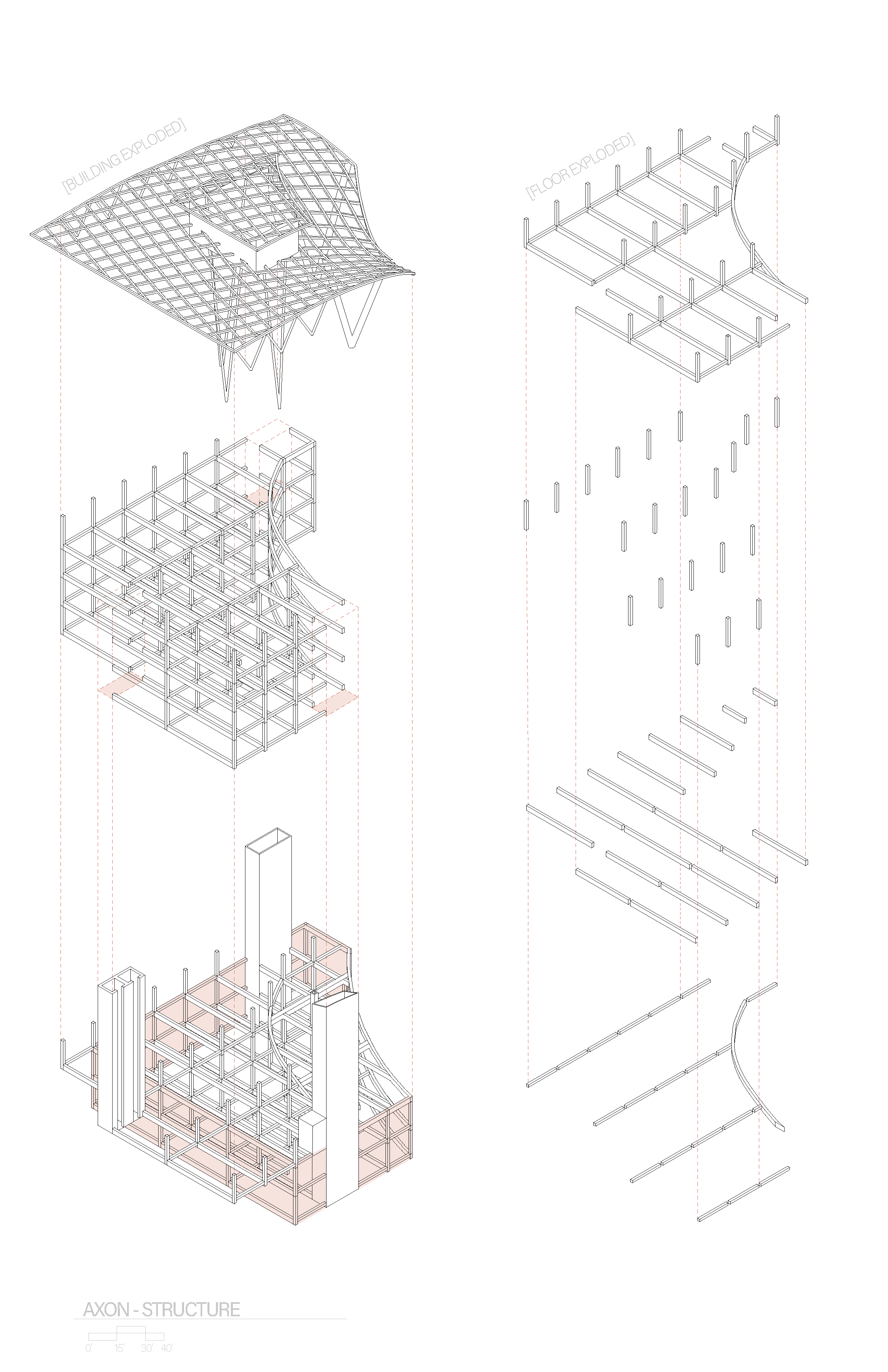 [BUILDING EXPLODED]

[FLOOR EXPLODED]

AXON - STRUCTURE

0' 15' 30' 40'