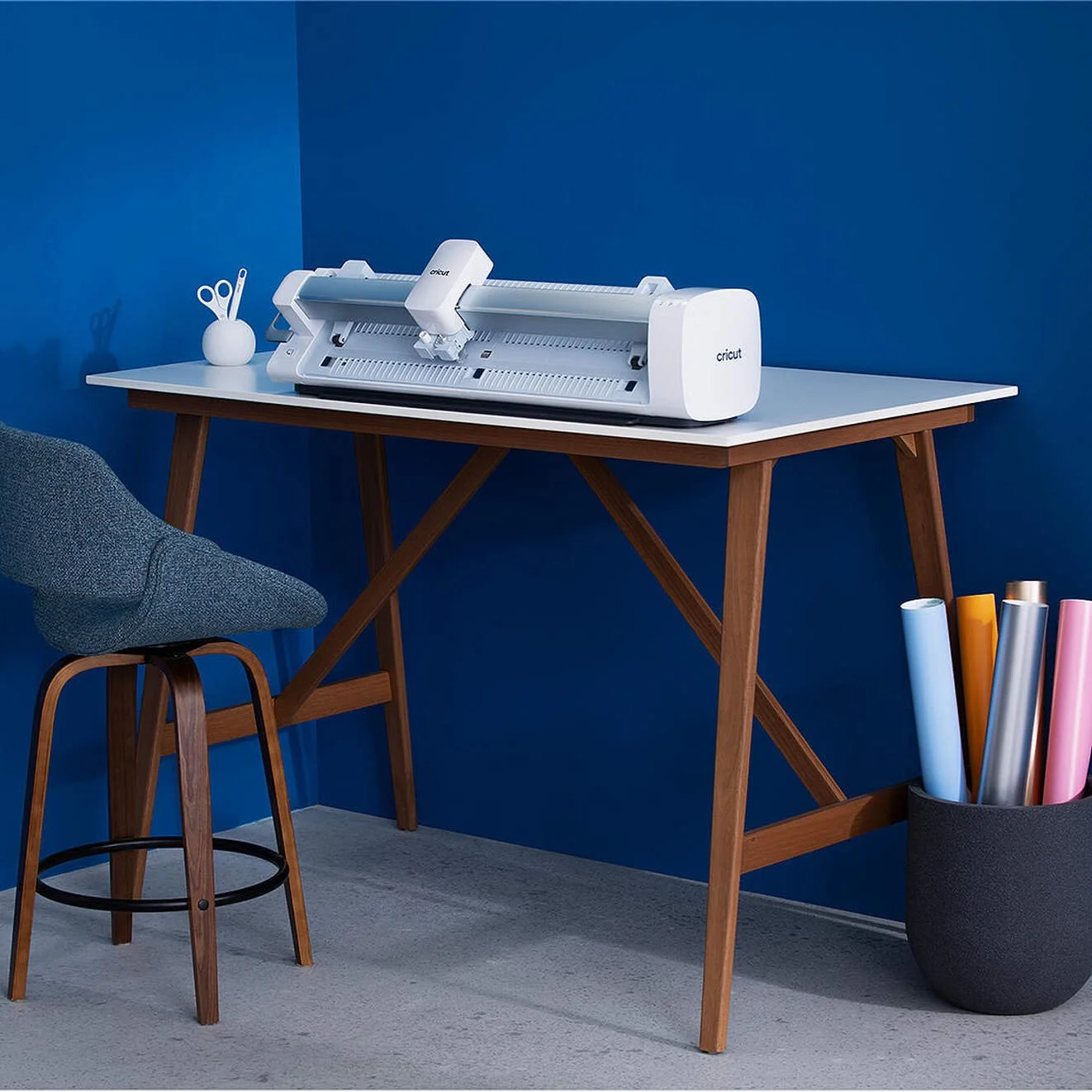 cricut

cricut