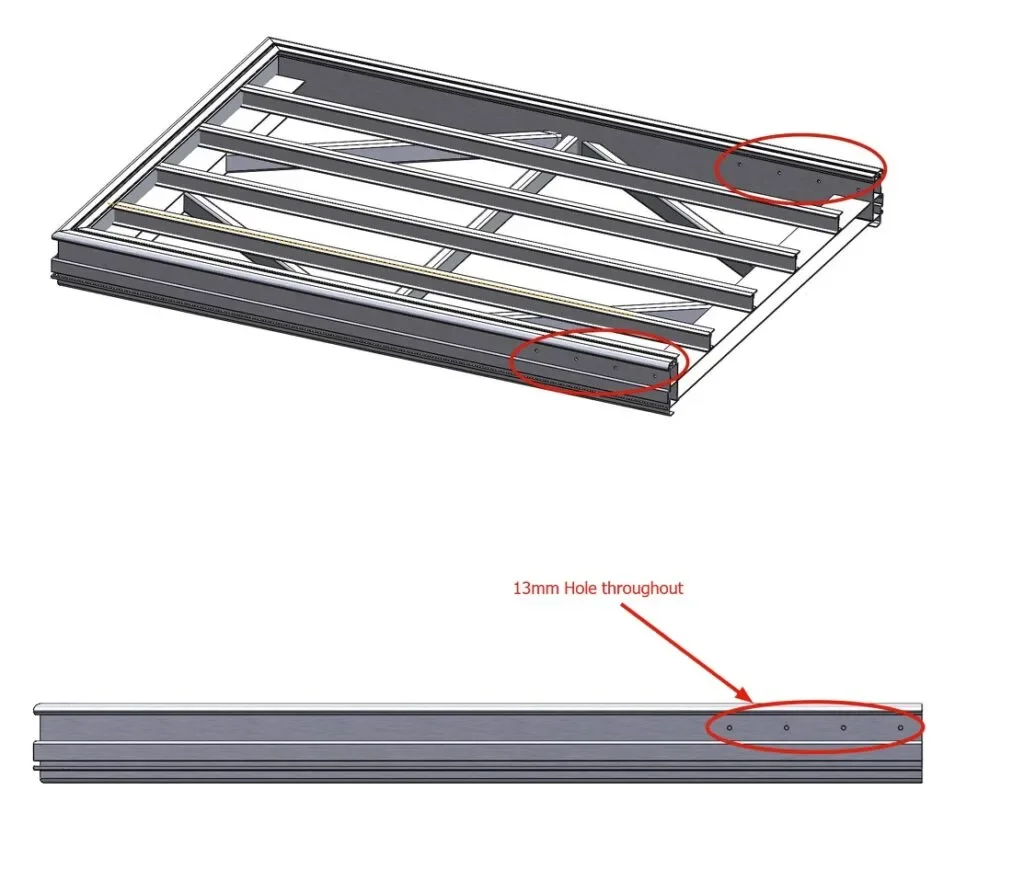 13mm Hole throughout