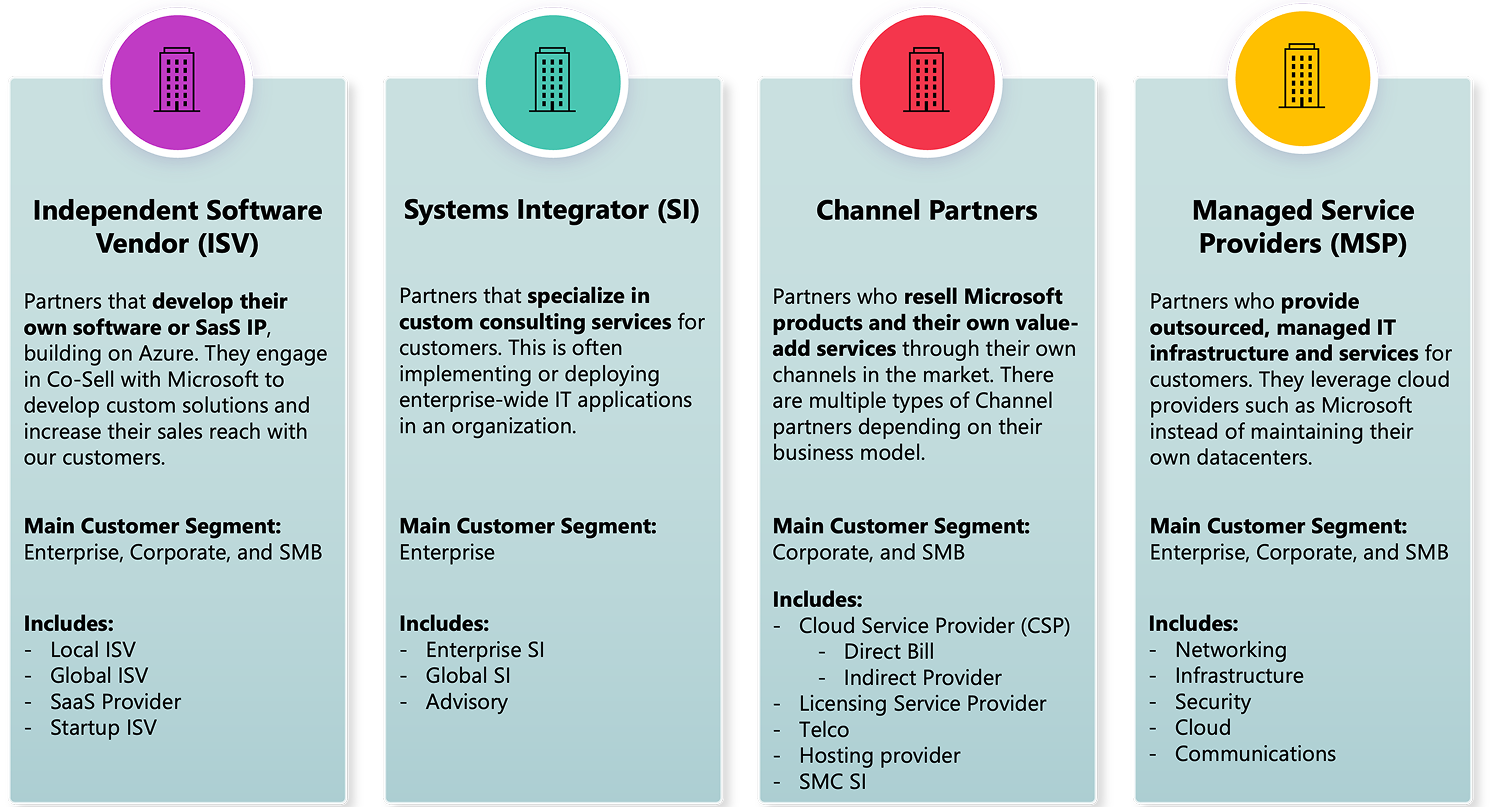 Independent Software Vendor (ISV)

Partners that develop their own software or SasS IP, building on Azure. They engage in Co-Sell with Microsoft to develop custom solutions and increase their sales reach with our customers.

Main Customer Segment:
Enterprise, Corporate, and SMB

Includes:
- Local ISV
- Global ISV
- SaaS Provider
- Startup ISV

Systems Integrator (SI)

Partners that specialize in custom consulting services for customers. This is often implementing or deploying enterprise-wide IT applications in an organization.

Main Customer Segment:
Enterprise

Includes:
- Enterprise SI
- Global SI
- Advisory

Channel Partners

Partners who resell Microsoft products and their own value-add services through their own channels in the market. There are multiple types of Channel partners depending on their business model.

Main Customer Segment:
Corporate, and SMB

Includes:
- Cloud Service Provider (CSP)
  - Direct Bill
  - Indirect Provider
- Licensing Service Provider
- Telco
- Hosting provider
- SMC SI

Managed Service Providers (MSP)

Partners who provide outsourced, managed IT infrastructure and services for customers. They leverage cloud providers such as Microsoft instead of maintaining their own datacenters.

Main Customer Segment:
Enterprise, Corporate, and SMB

Includes:
- Networking
- Infrastructure
- Security
- Cloud
- Communications