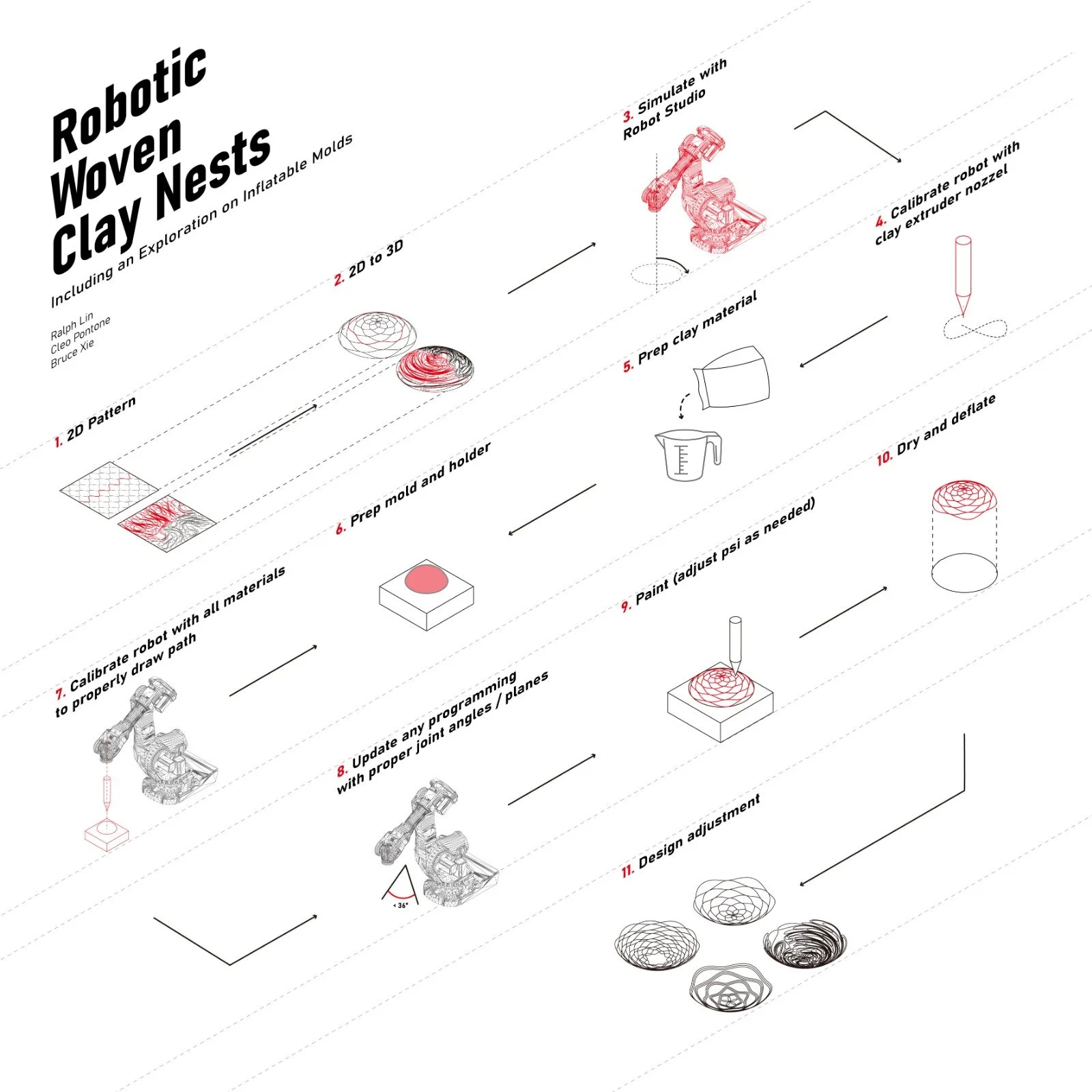 Robotic Woven Clay Nests

Including an Exploration on Inflatable Molds

Ralph Lin
Cleo Pontone
Bruce Xie

1. 2D Pattern

2. 2D to 3D

3. Simulate with Robot Studio

4. Calibrate robot with clay extruder nozzel

5. Prep clay material

6. Prep mold and holder

7. Calibrate robot with all materials to properly draw path

8. Update any programming with proper joint angles / planes

< 36°

9. Paint (adjust psi as needed)

10. Dry and deflate

11. Design adjustment