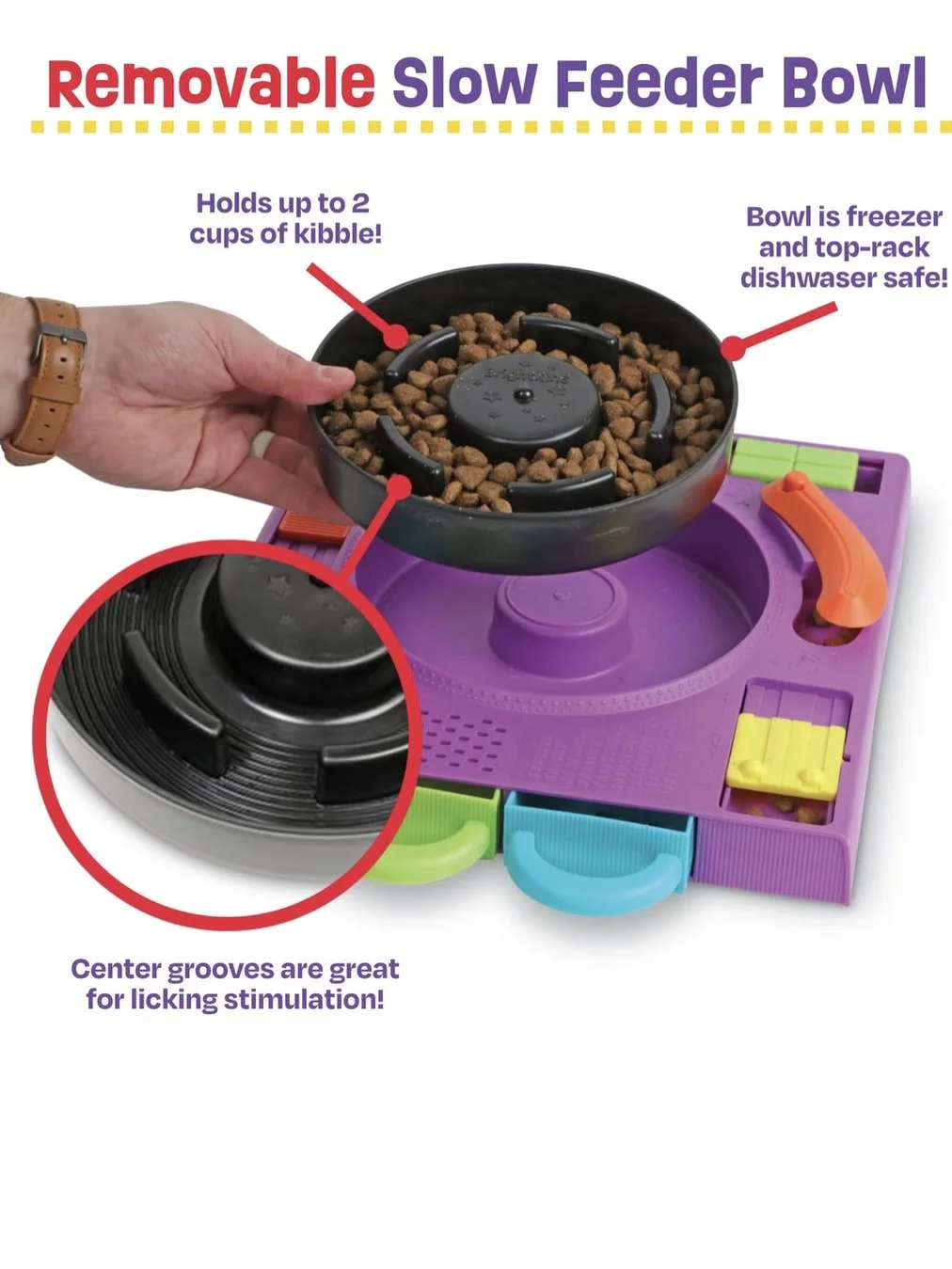 Removable Slow Feeder Bowl

Holds up to 2 cups of kibble!

Bowl is freezer and top-rack dishwaser safe!

Brightkins

Center grooves are great for licking stimulation!