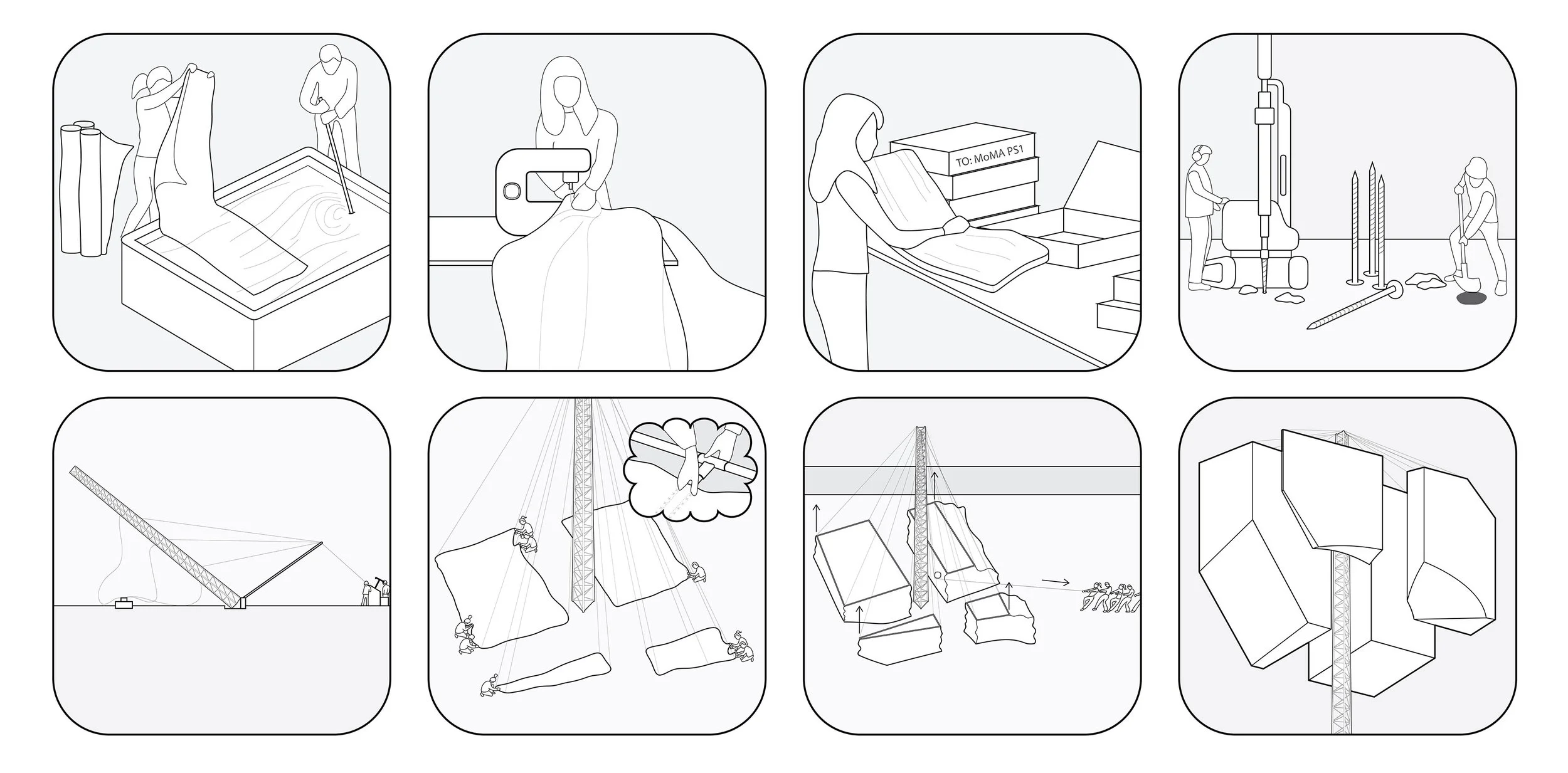 TO: MoMA PS1