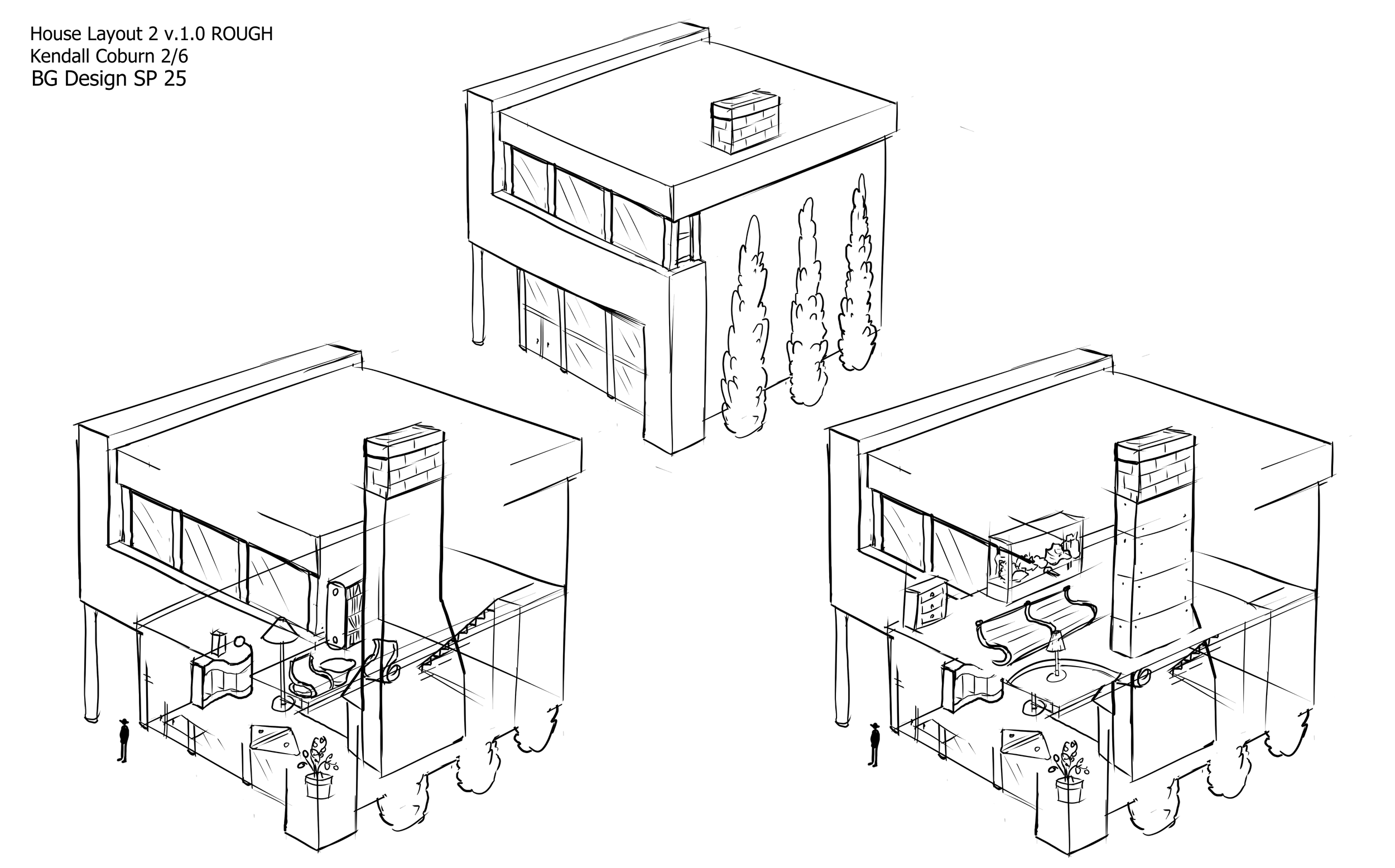 House Layout 2 v.1.0 ROUGH
Kendall Coburn 2/6
BG Design SP 25