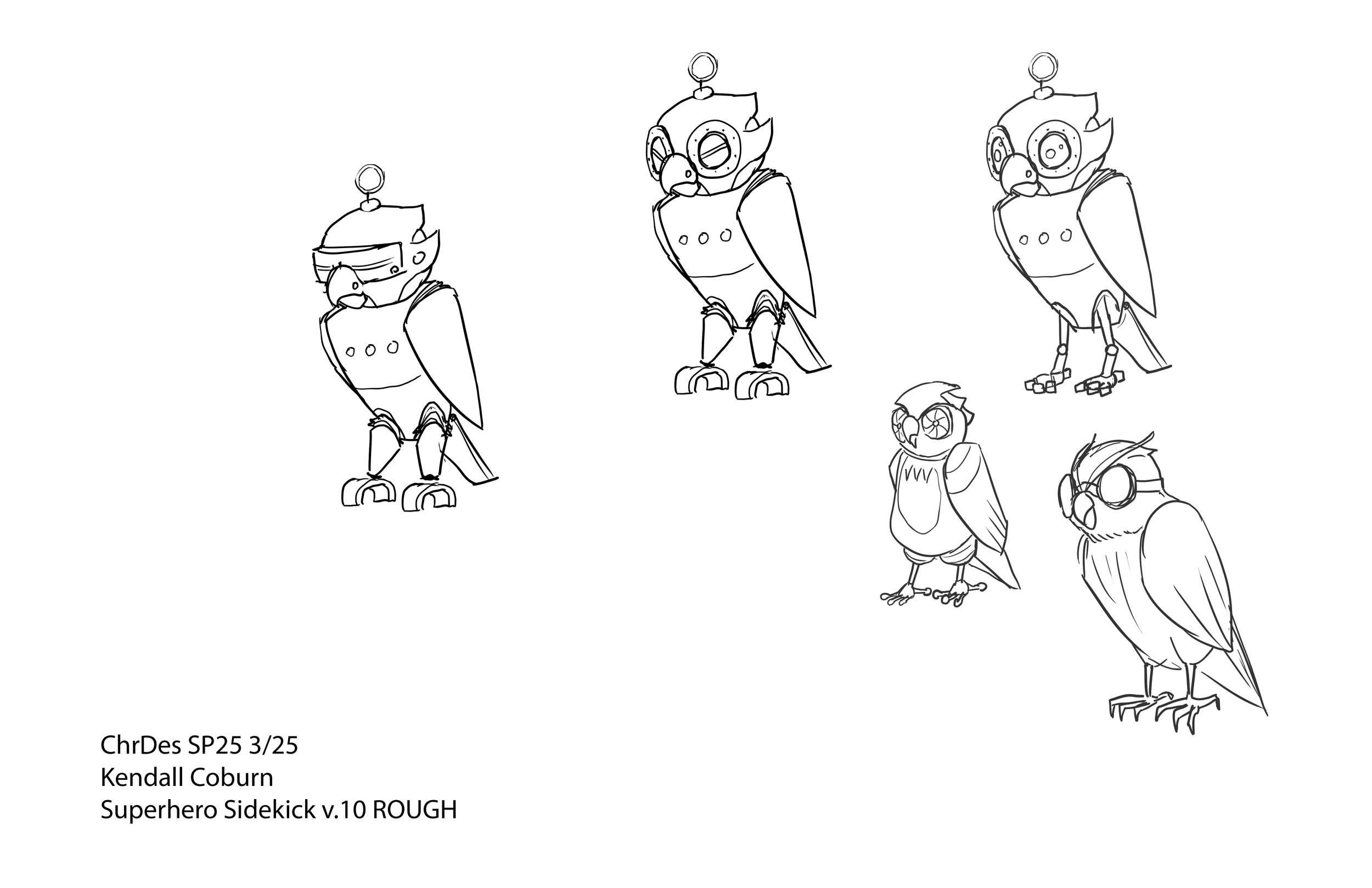 ChrDes SP25 3/25
Kendall Coburn
Superhero Sidekick v.10 ROUGH