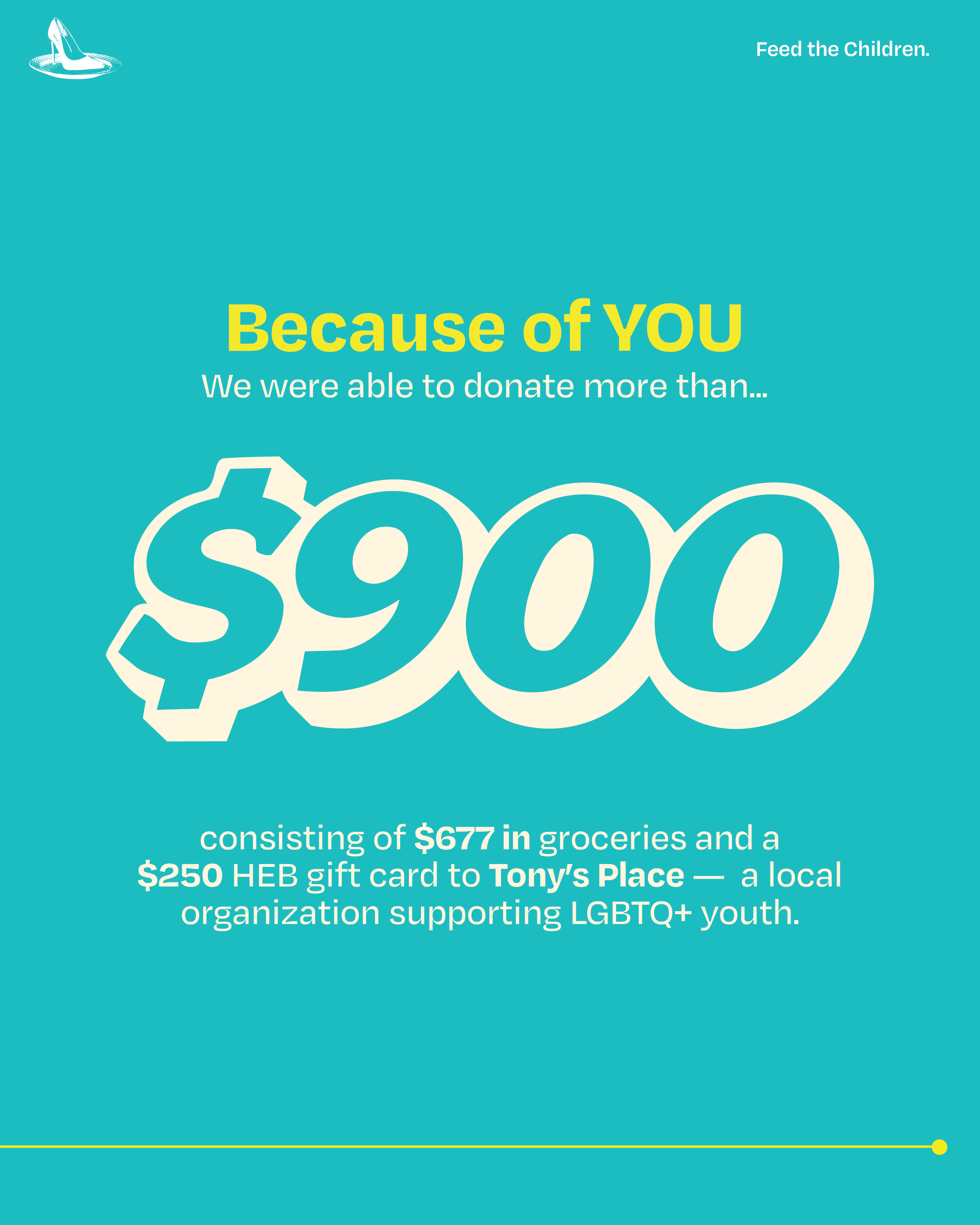 Feed the Children.

Because of YOU

We were able to donate more than...

$900

consisting of $677 in groceries and a $250 HEB gift card to Tony's Place — a local organization supporting LGBTQ+ youth.