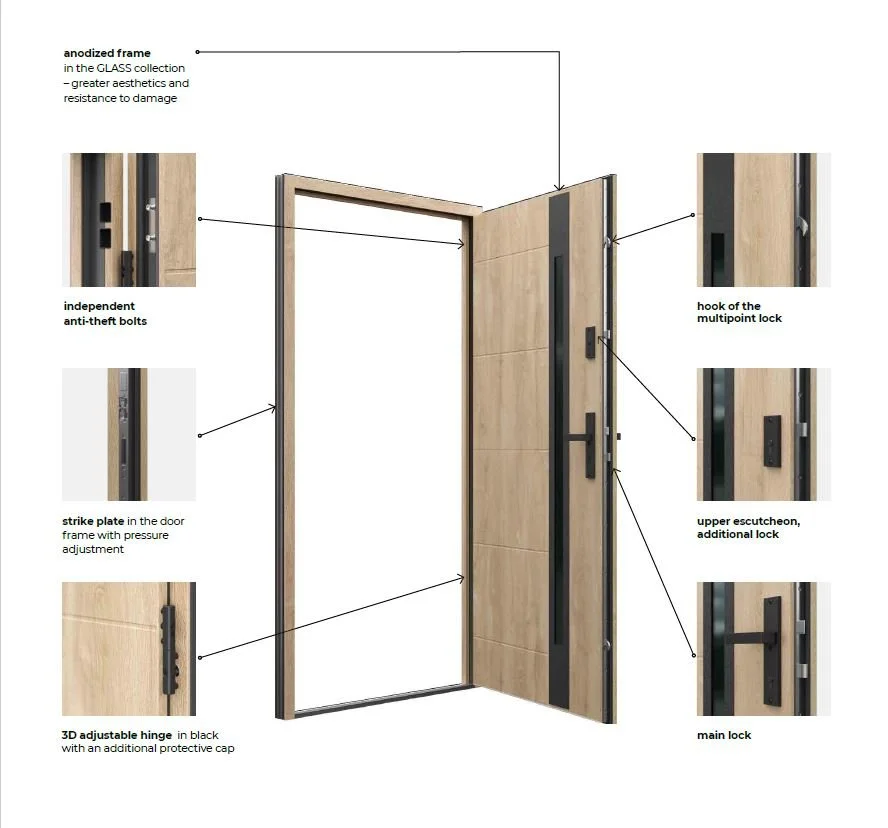 anodized frame
in the GLASS collection – greater aesthetics and resistance to damage

independent
anti-theft bolts

strike plate in the door frame with pressure adjustment

3D adjustable hinge in black with an additional protective cap

hook of the
multipoint lock

upper escutcheon,
additional lock

main lock