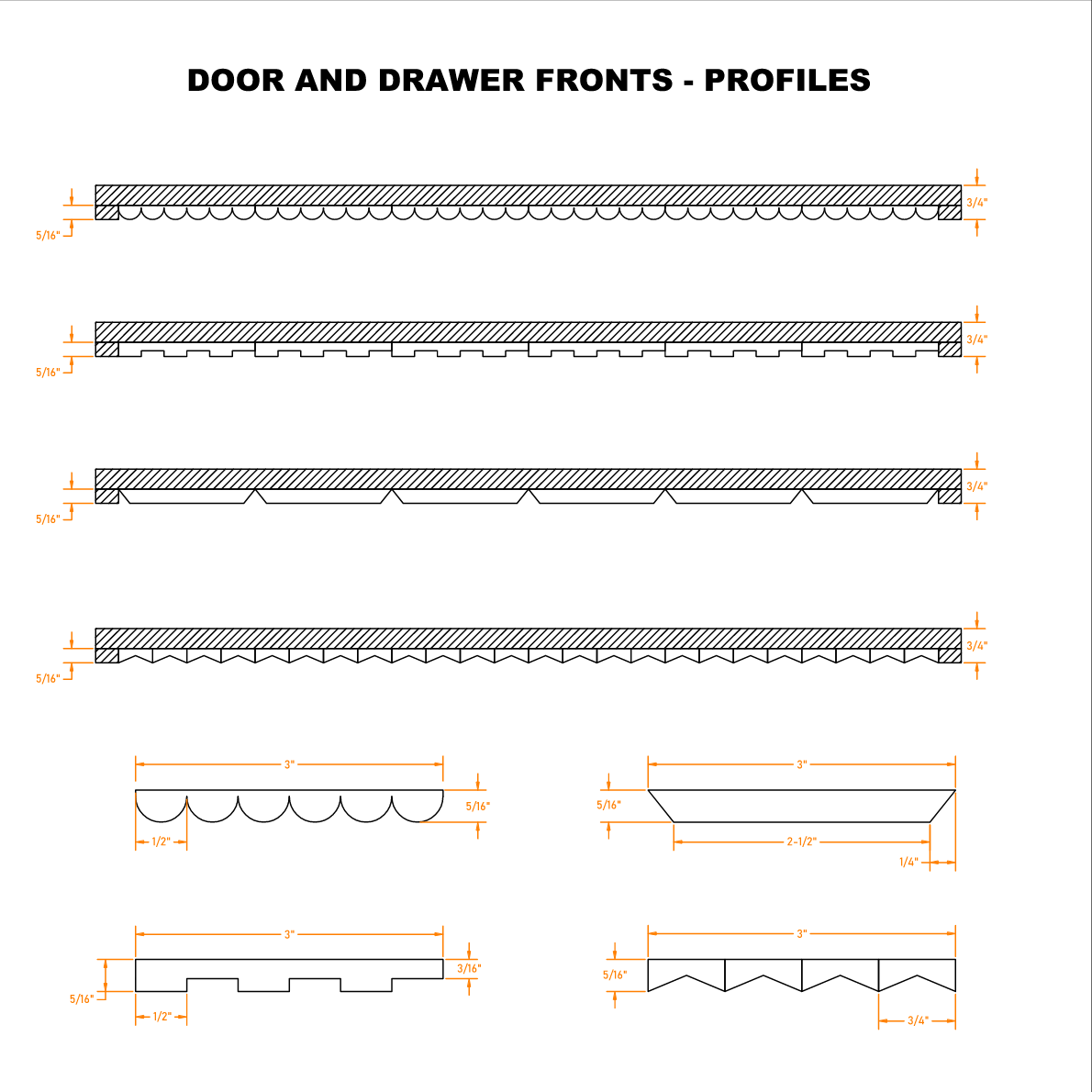 DOOR AND DRAWER FRONTS - PROFILES

5/16"
3/4"

5/16"
3/4"

5/16"
3/4"

5/16"
3/4"

3"
5/16"
1/2"

3"
5/16"
2-1/2"
1/4"

3"
3/16"
5/16"
1/2"

3"
5/16"
3/4"