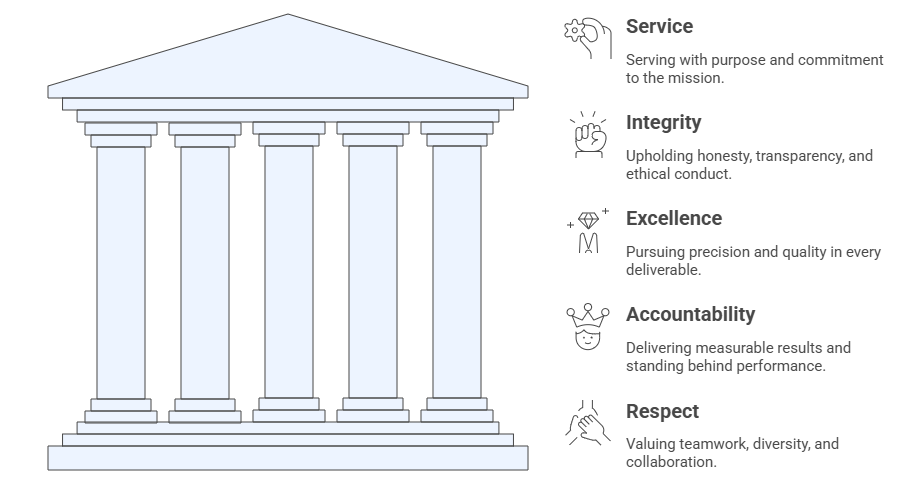 Service
Serving with purpose and commitment to the mission.

Integrity
Upholding honesty, transparency, and ethical conduct.

Excellence
Pursuing precision and quality in every deliverable.

Accountability
Delivering measurable results and standing behind performance.

Respect
Valuing teamwork, diversity, and collaboration.