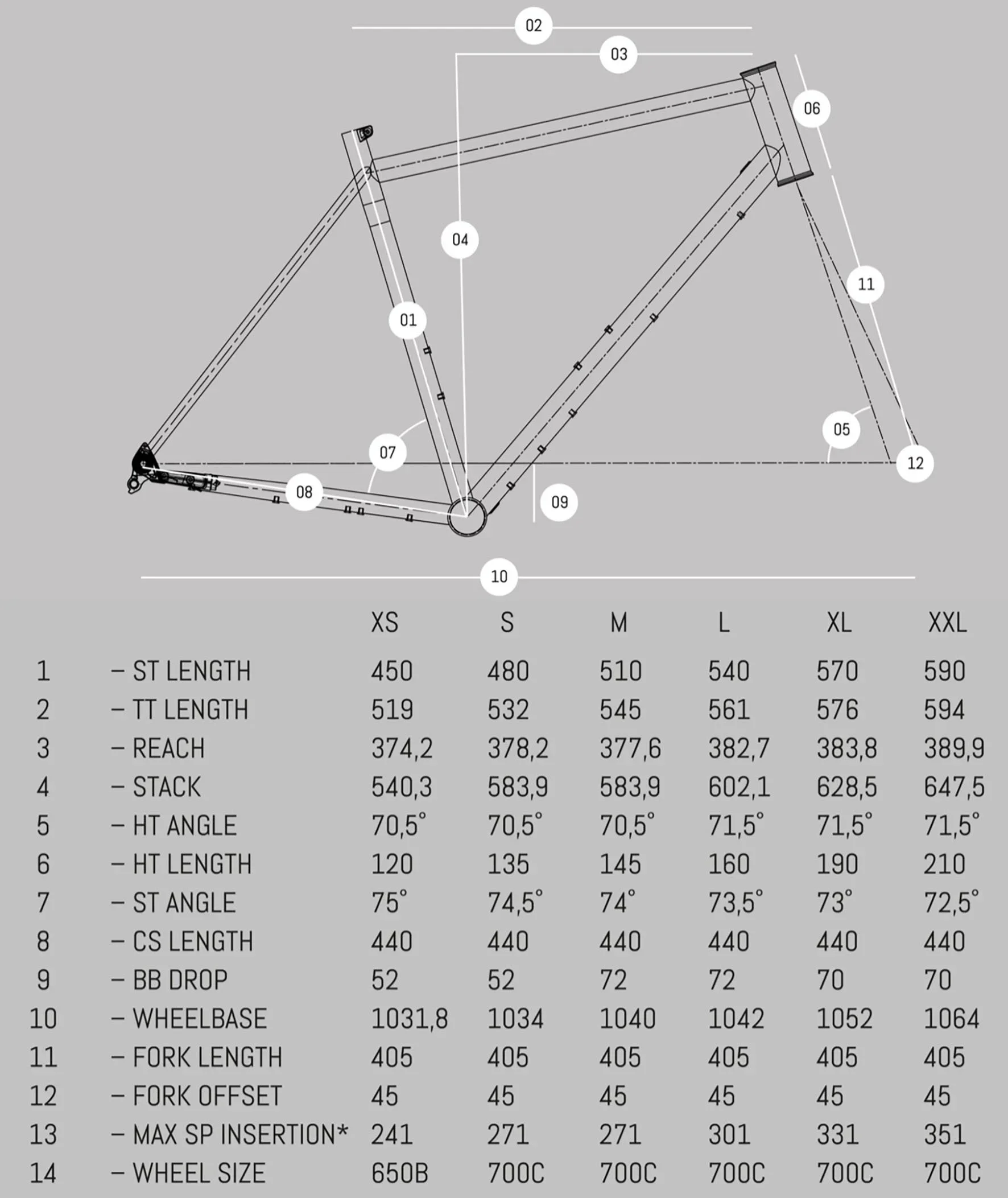 02
03
06
04
01
11
07
05
12
08
09
10

| | | XS | S | M | L | XL | XXL |
|---|---|---|---|---|---|---|---|
| 1 | – ST LENGTH | 450 | 480 | 510 | 540 | 570 | 590 |
| 2 | – TT LENGTH | 519 | 532 | 545 | 561 | 576 | 594 |
| 3 | – REACH | 374,2 | 378,2 | 377,6 | 382,7 | 383,8 | 389,9 |
| 4 | – STACK | 540,3 | 583,9 | 583,9 | 602,1 | 628,5 | 647,5 |
| 5 | – HT ANGLE | 70,5° | 70,5° | 70,5° | 71,5° | 71,5° | 71,5° |
| 6 | – HT LENGTH | 120 | 135 | 145 | 160 | 190 | 210 |
| 7 | – ST ANGLE | 75° | 74,5° | 74° | 73,5° | 73° | 72,5° |
| 8 | – CS LENGTH | 440 | 440 | 440 | 440 | 440 | 440 |
| 9 | – BB DROP | 52 | 52 | 72 | 72 | 70 | 70 |
| 10 | – WHEELBASE | 1031,8 | 1034 | 1040 | 1042 | 1052 | 1064 |
| 11 | – FORK LENGTH | 405 | 405 | 405 | 405 | 405 | 405 |
| 12 | – FORK OFFSET | 45 | 45 | 45 | 45 | 45 | 45 |
| 13 | – MAX SP INSERTION* | 241 | 271 | 271 | 301 | 331 | 351 |
| 14 | – WHEEL SIZE | 650B | 700C | 700C | 700C | 700C | 700C |