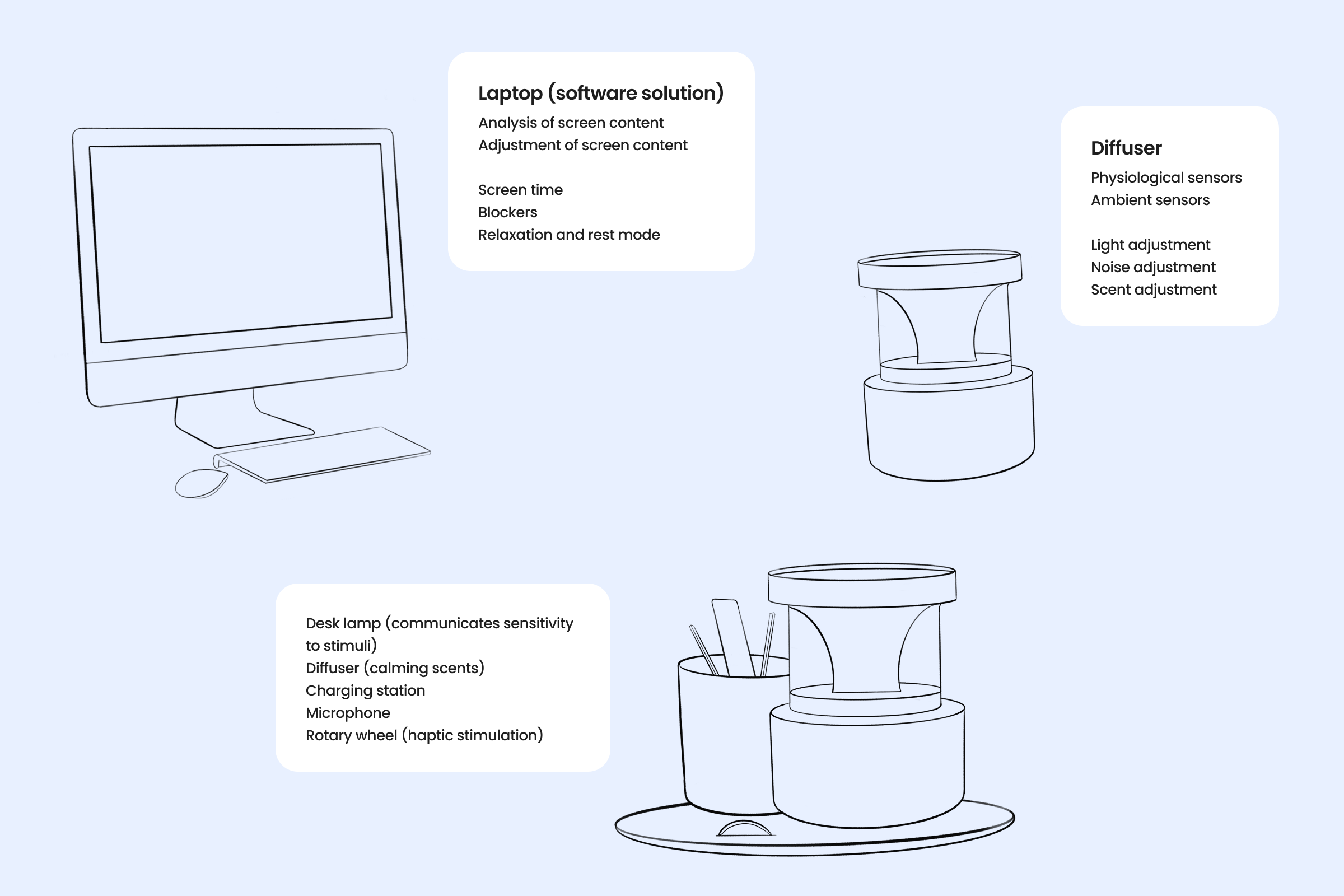 Laptop (software solution)
Analysis of screen content
Adjustment of screen content

Screen time
Blockers
Relaxation and rest mode

Diffuser
Physiological sensors
Ambient sensors

Light adjustment
Noise adjustment
Scent adjustment

Desk lamp (communicates sensitivity to stimuli)
Diffuser (calming scents)
Charging station
Microphone
Rotary wheel (haptic stimulation)