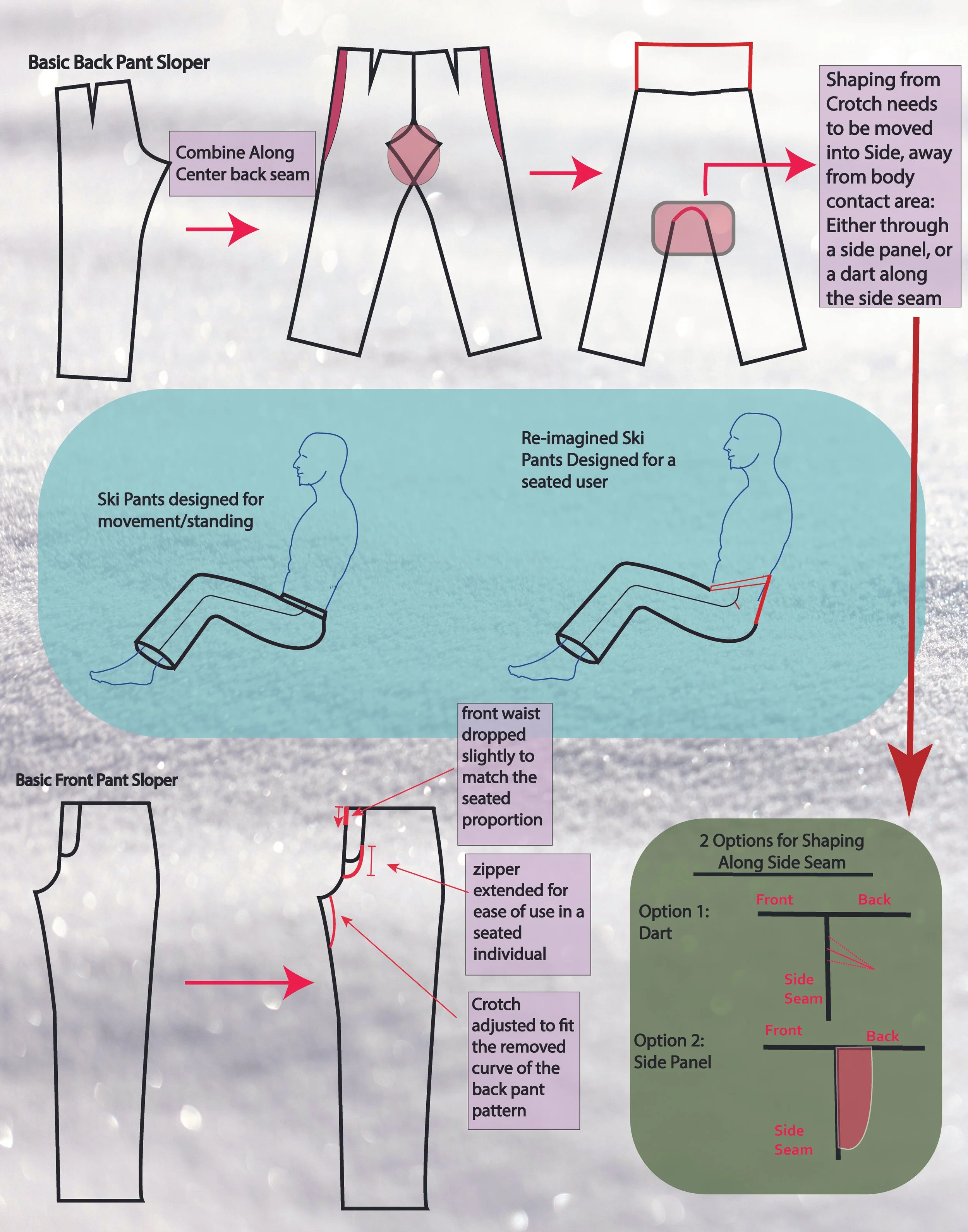 Basic Back Pant Sloper

Combine Along Center back seam

Shaping from Crotch needs to be moved into Side, away from body contact area: Either through a side panel, or a dart along the side seam

Ski Pants designed for movement/standing

Re-imagined Ski Pants Designed for a seated user

Basic Front Pant Sloper

front waist dropped slightly to match the seated proportion

zipper extended for ease of use in a seated individual

Crotch adjusted to fit the removed curve of the back pant pattern

2 Options for Shaping Along Side Seam

Option 1: Dart

Front

Back

Side Seam

Option 2: Side Panel

Front

Back

Side Seam