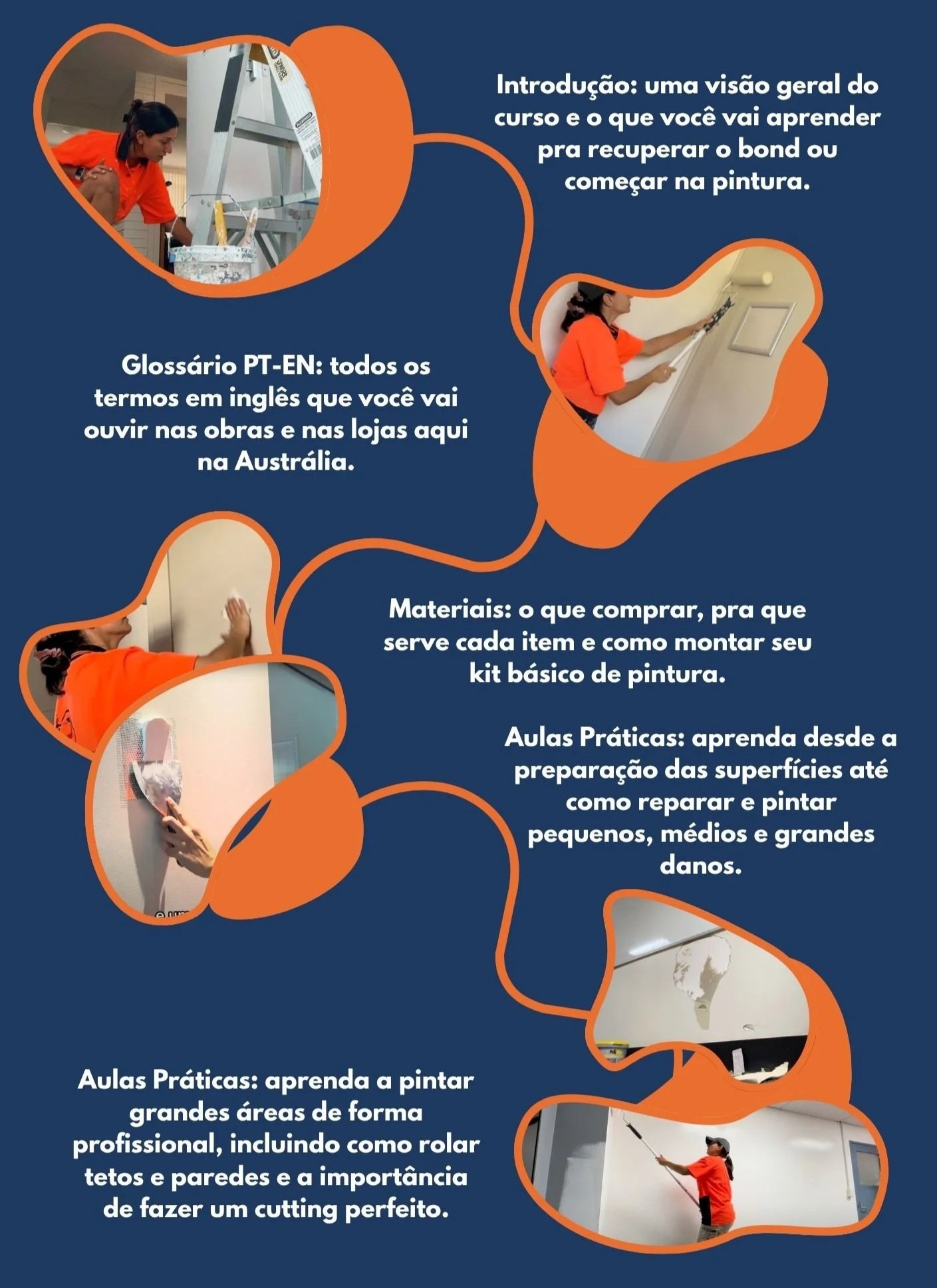 Introdução: uma visão geral do curso e o que você vai aprender pra recuperar o bond ou começar na pintura.

Glossário PT-EN: todos os termos em inglês que você vai ouvir nas obras e nas lojas aqui na Austrália.

Materiais: o que comprar, pra que serve cada item e como montar seu kit básico de pintura.

Aulas Práticas: aprenda desde a preparação das superfícies até como reparar e pintar pequenos, médios e grandes danos.

Aulas Práticas: aprenda a pintar grandes áreas de forma profissional, incluindo como rolar tetos e paredes e a importância de fazer um cutting perfeito.