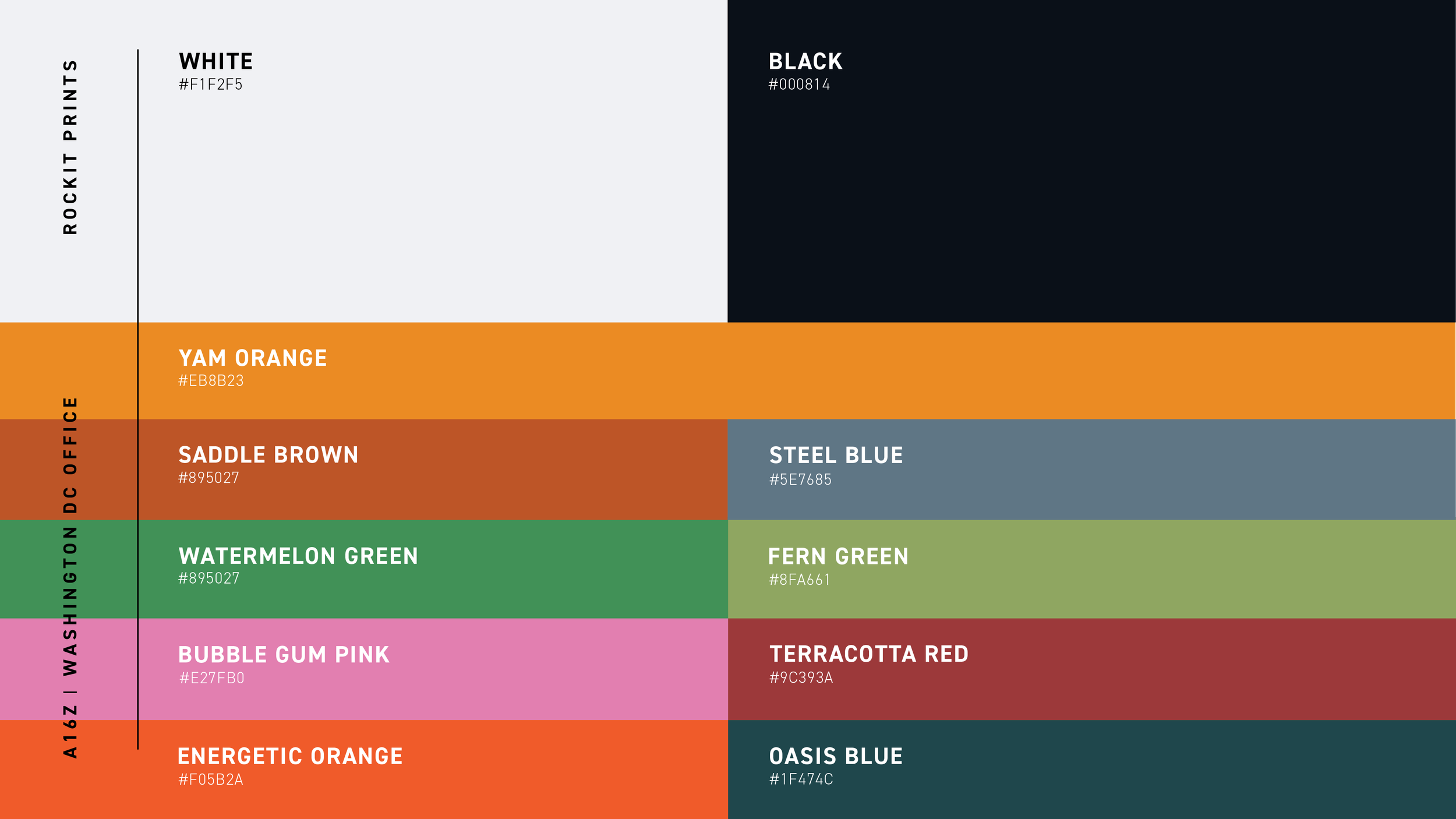 ROCKIT PRINTS

A16Z | WASHINGTON DC OFFICE

WHITE
#F1F2F5

BLACK
#000814

YAM ORANGE
#EB8B23

SADDLE BROWN
#895027

STEEL BLUE
#5E7685

WATERMELON GREEN
#895027

FERN GREEN
#8FA661

BUBBLE GUM PINK
#E27FB0

TERRACOTTA RED
#9C393A

ENERGETIC ORANGE
#F05B2A

OASIS BLUE
#1F474C