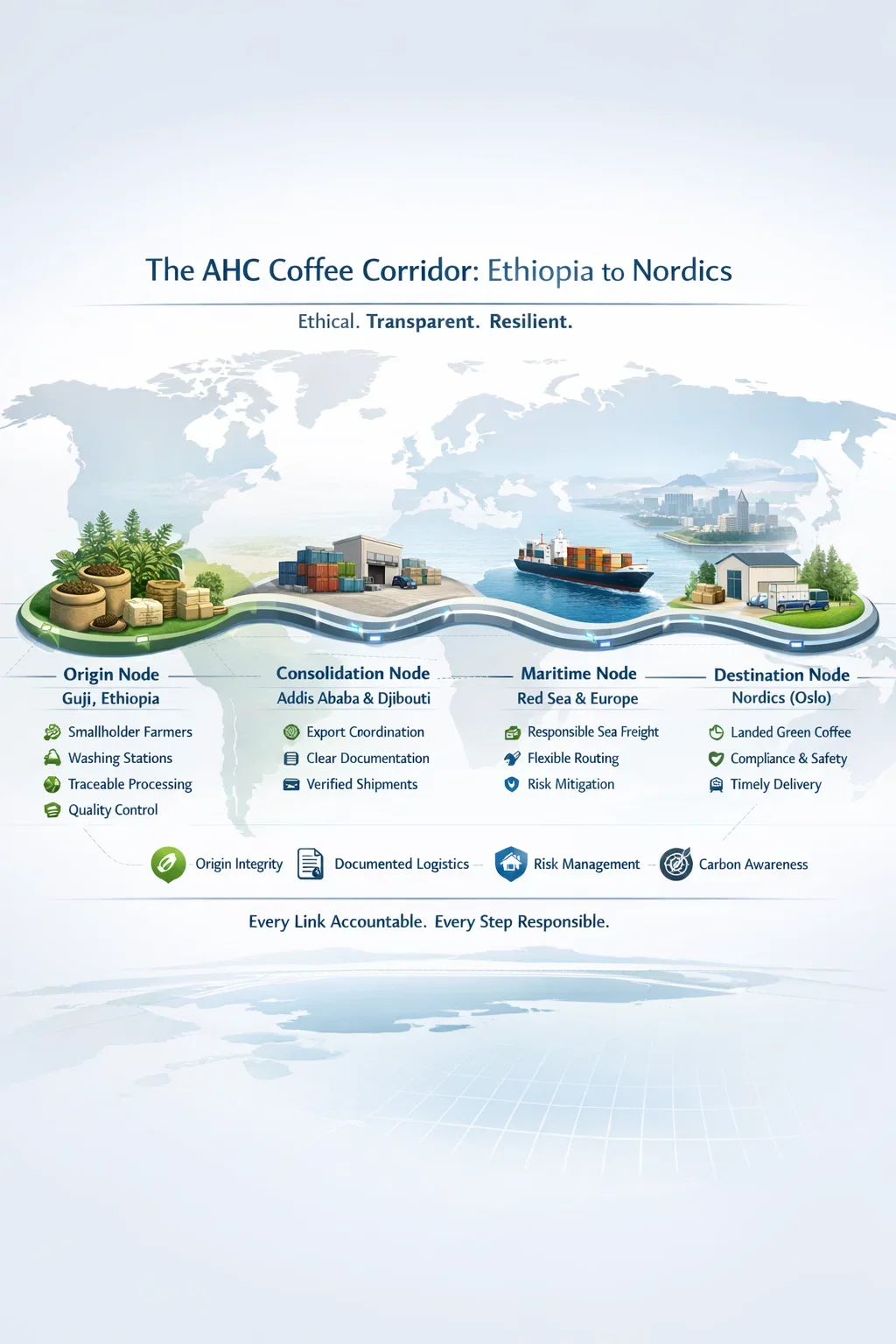 The AHC Coffee Corridor: Ethiopia to Nordics

Ethical. Transparent. Resilient.

Origin Node
Guji, Ethiopia

Smallholder Farmers
Washing Stations
Traceable Processing
Quality Control

Consolidation Node
Addis Ababa & Djibouti

Export Coordination
Clear Documentation
Verified Shipments

Maritime Node
Red Sea & Europe

Responsible Sea Freight
Flexible Routing
Risk Mitigation

Destination Node
Nordics (Oslo)

Landed Green Coffee
Compliance & Safety
Timely Delivery

Origin Integrity
Documented Logistics
Risk Management
Carbon Awareness

Every Link Accountable. Every Step Responsible.