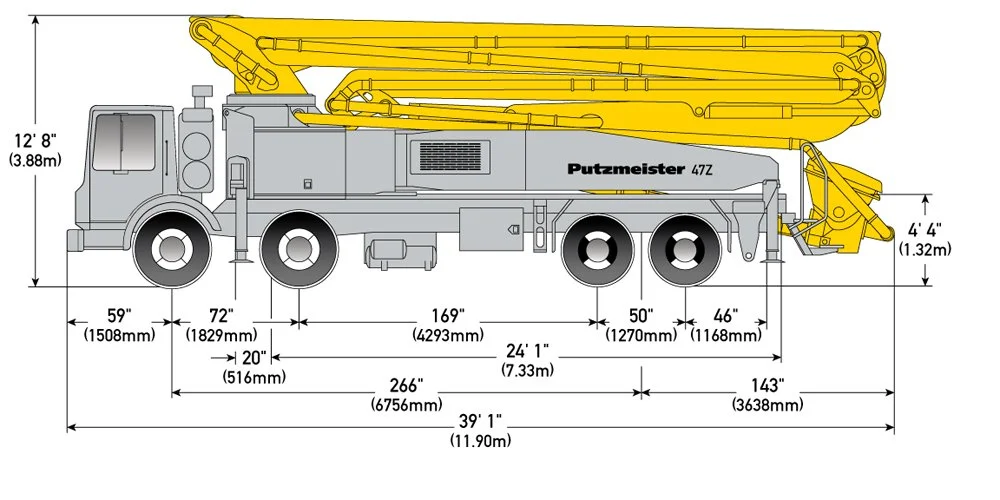 12' 8"
(3.88m)

Putzmeister 47Z

4' 4"
(1.32m)

59"
(1508mm)

72"
(1829mm)

169"
(4293mm)

50"
(1270mm)

46"
(1168mm)

20"
(516mm)

24' 1"
(7.33m)

266"
(6756mm)

143"
(3638mm)

39' 1"
(11.90m)