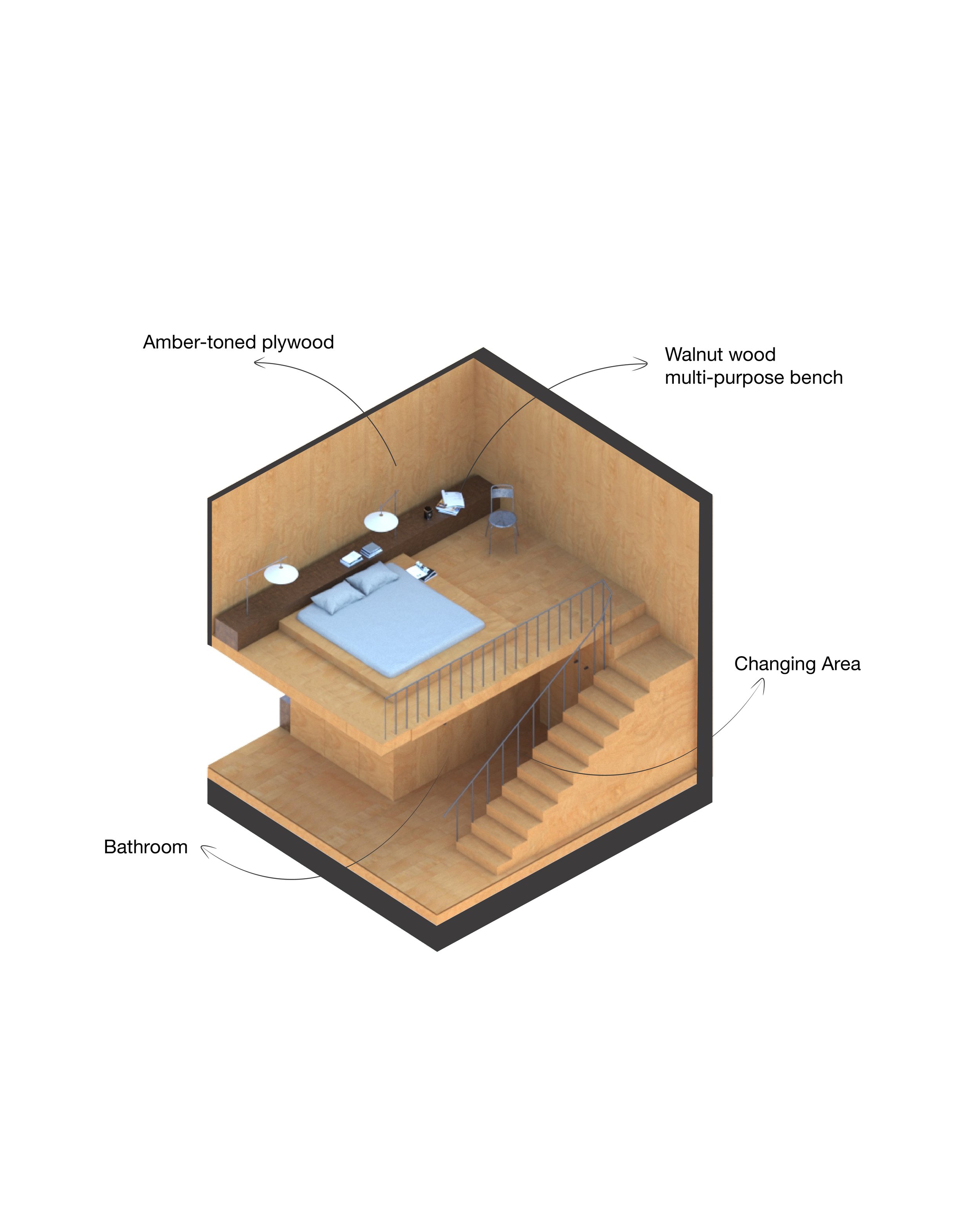 Amber-toned plywood

Walnut wood
multi-purpose bench

Changing Area

Bathroom