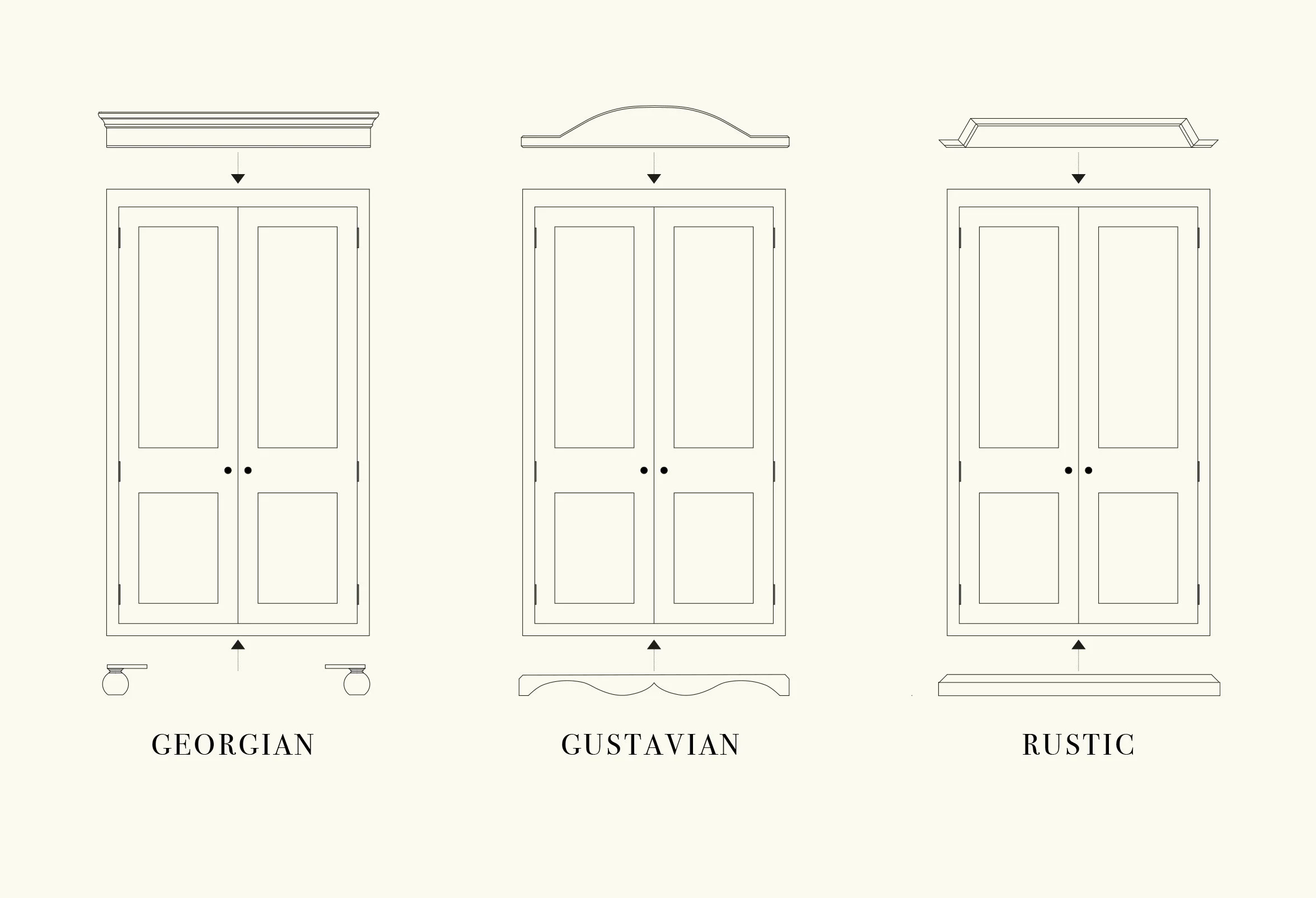 GEORGIAN

GUSTAVIAN

RUSTIC