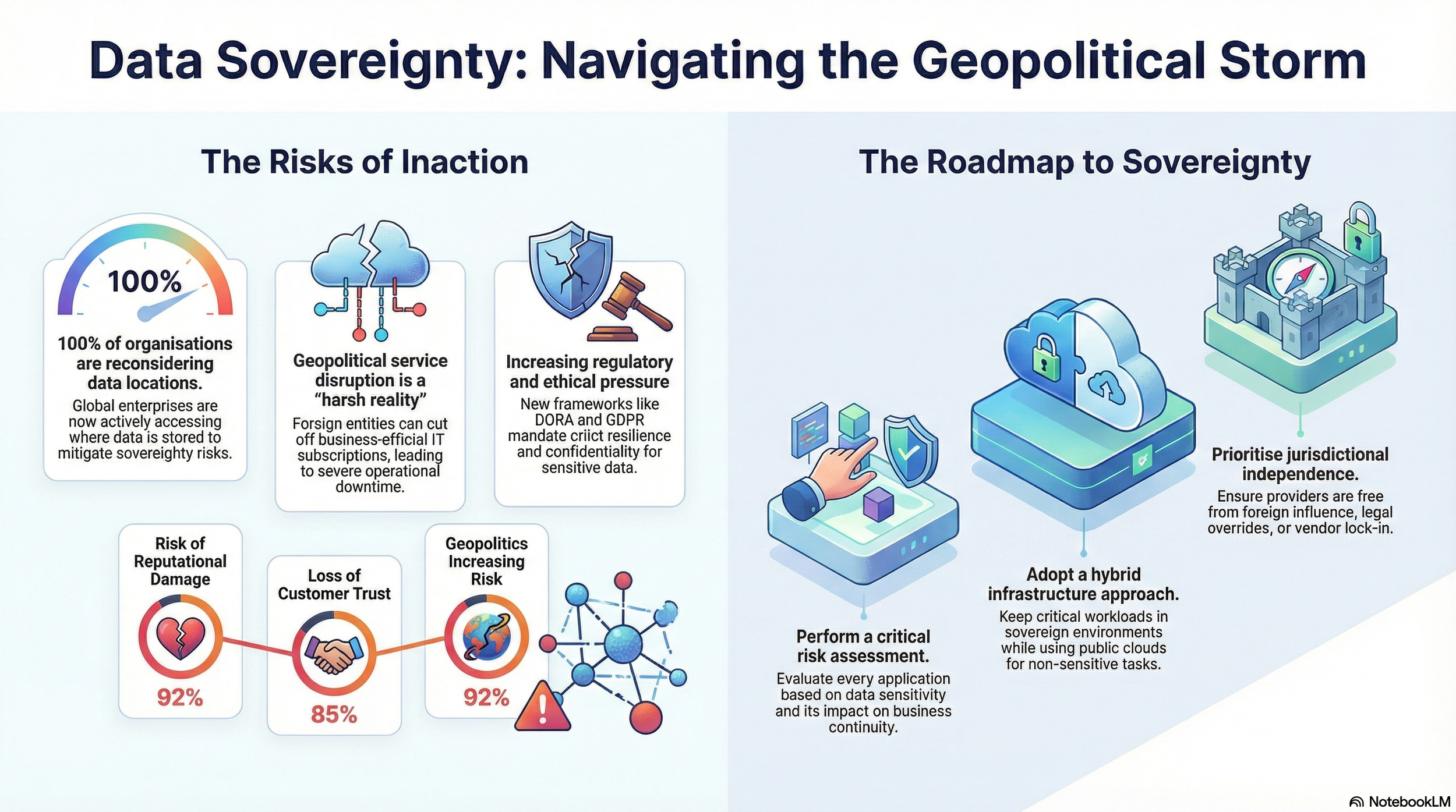 Data Sovereignty: Navigating the Geopolitical Storm

The Risks of Inaction

100%

100% of organisations are reconsidering data locations.

Global enterprises are now actively accessing where data is stored to mitigate sovereighty risks.

Geopolitical service disruption is a "harsh reality"

Forsign entities can cut off business-efficial IT subscriptions, leading to severe operational downtime.

Increasing regulatory and ethical pressure

New frameworks like DORA and GDPR mandate criict resilience and confidentiality for sensitive data.

Risk of Reputational Damage

92%

Loss of Customer Trust

85%

Geopolitics Increasing Risk

92%

The Roadmap to Sovereignty

Perform a critical risk assessment.

Evaluate every application based on data sensitivity and its impact on business continuity.

Adopt a hybrid infrastructure approach.

Keep critical workloads in sovereign environments while using public clouds for non-sensitive tasks.

Prioritise jurisdictional independence.

Ensure providers are free from foreign influence, legal overrides, or vendor lock-in.

NotebookLM