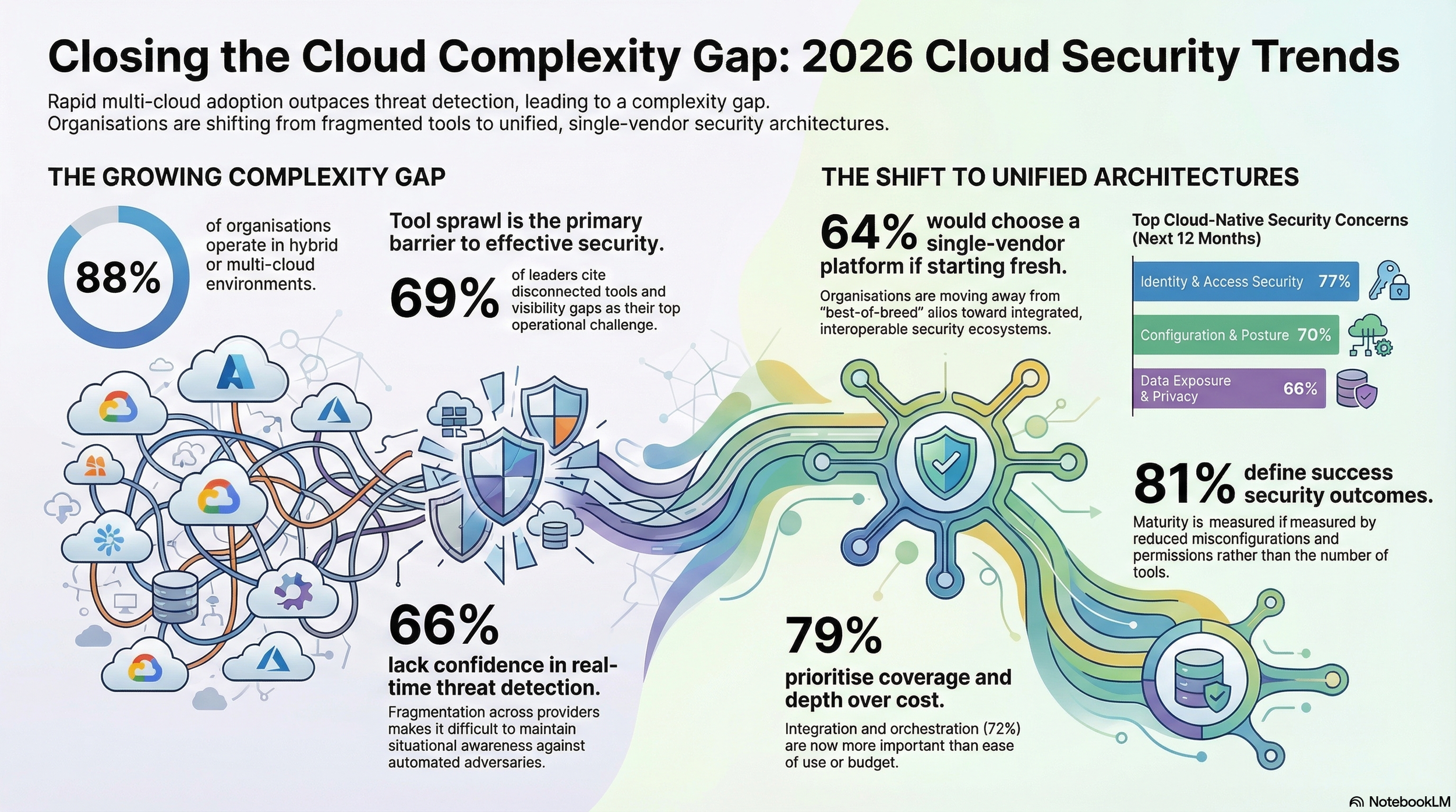 Closing the Cloud Complexity Gap: 2026 Cloud Security Trends

Rapid multi-cloud adoption outpaces threat detection, leading to a complexity gap.
Organisations are shifting from fragmented tools to unified, single-vendor security architectures.

THE GROWING COMPLEXITY GAP

88%

of organisations operate in hybrid or multi-cloud environments.

Tool sprawl is the primary barrier to effective security.

69%

of leaders cite disconnected tools and visibility gaps as their top operational challenge.

66%

lack confidence in real-time threat detection.

Fragmentation across providers makes it difficult to maintain situational awareness against automated adversaries.

THE SHIFT TO UNIFIED ARCHITECTURES

64% would choose a single-vendor platform if starting fresh.

Organisations are moving away from "best-of-breed" alios toward integrated, interoperable security ecosystems.

Top Cloud-Native Security Concerns (Next 12 Months)

Identity & Access Security 77%

Configuration & Posture 70%

Data Exposure & Privacy 66%

81% define success security outcomes.

Maturity is measured if measured by reduced misconfigurations and permissions rather than the number of tools.

79%

prioritise coverage and depth over cost.

Integration and orchestration (72%) are now more important than ease of use or budget.

NotebookLM